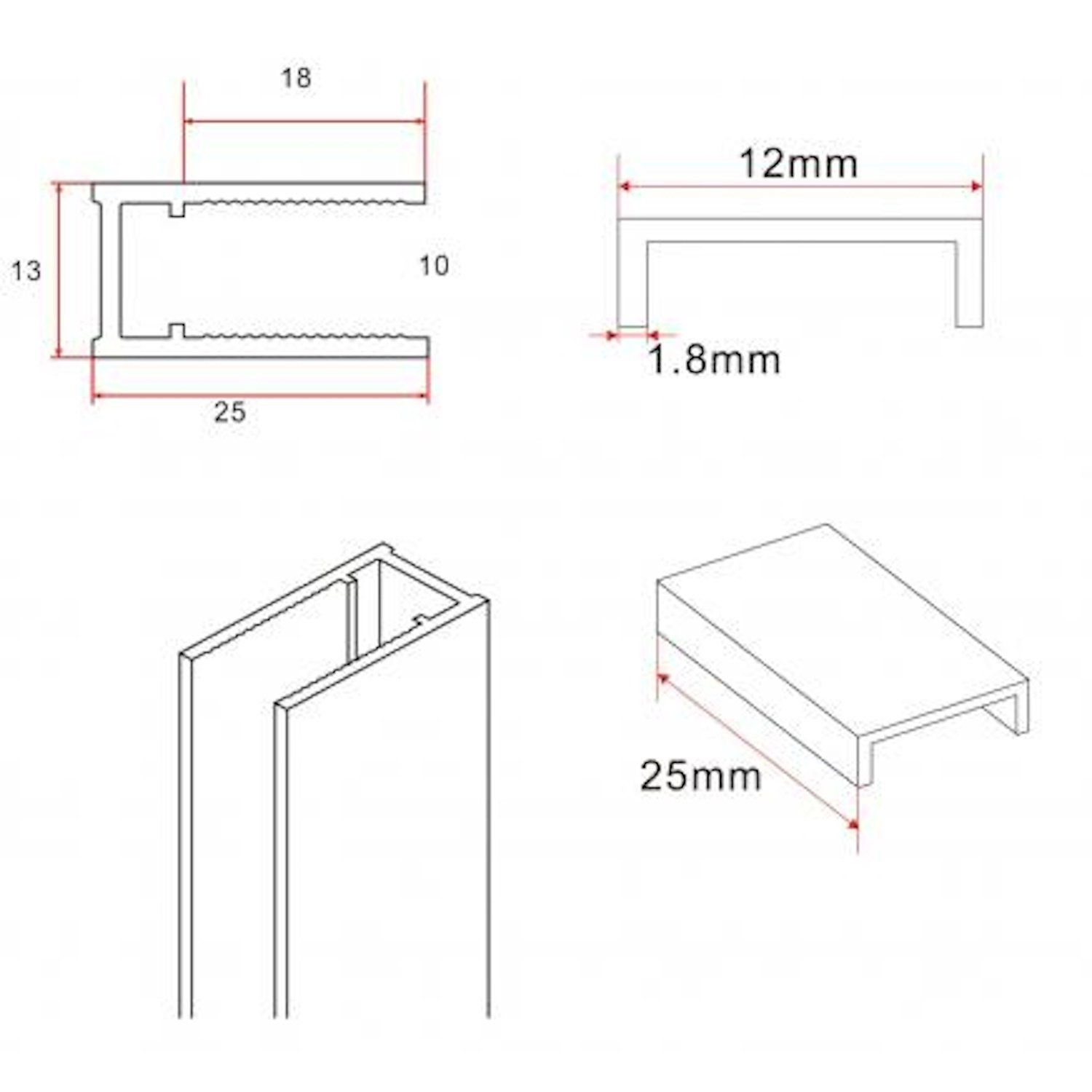 18

13

10

25

12mm

1.8mm

25mm