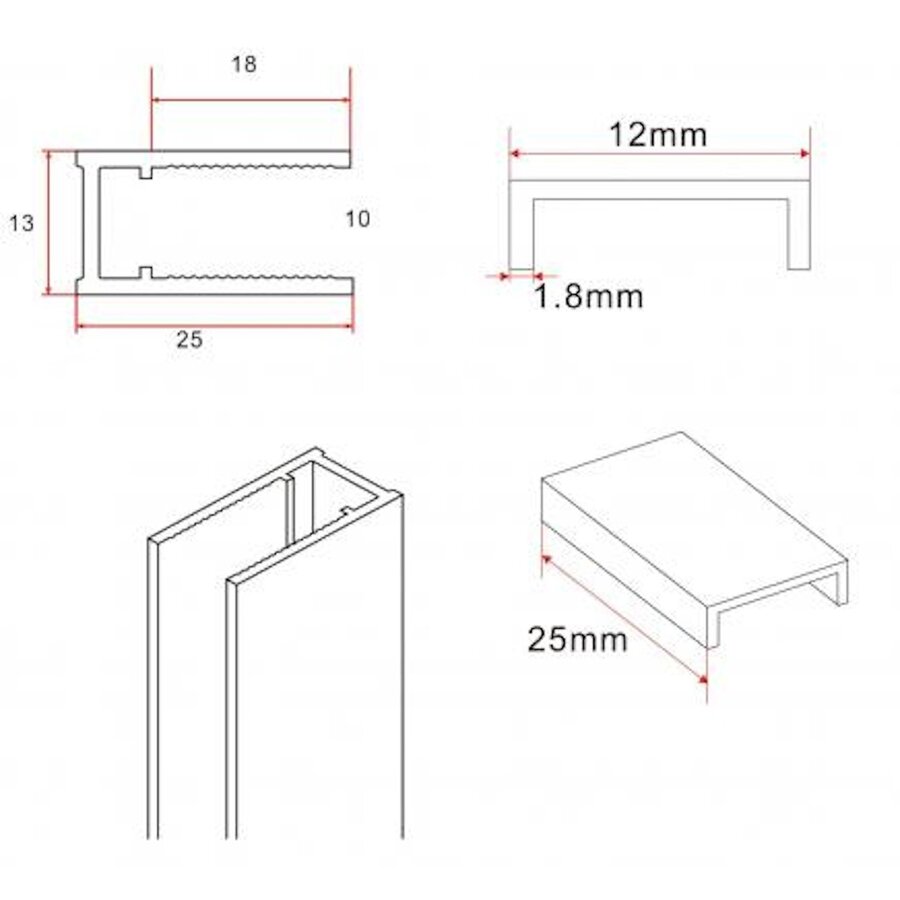 18

13

10

25

12mm

1.8mm

25mm