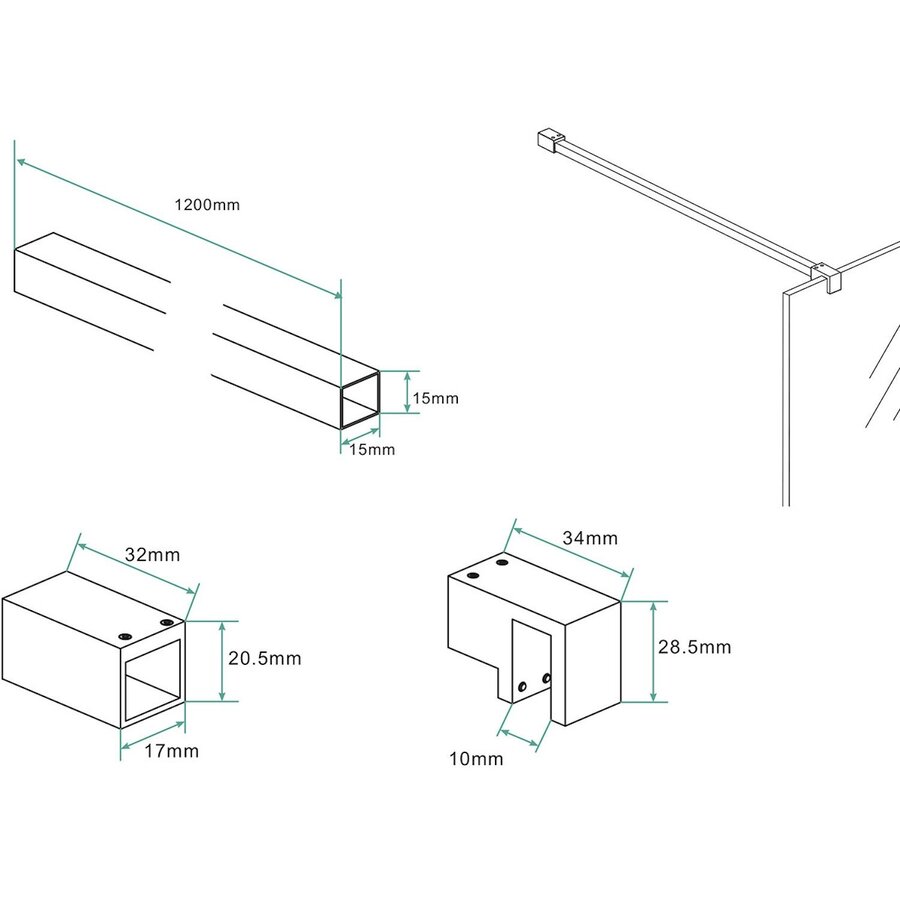 1200mm

15mm

15mm

32mm

20.5mm

17mm

34mm

28.5mm

10mm