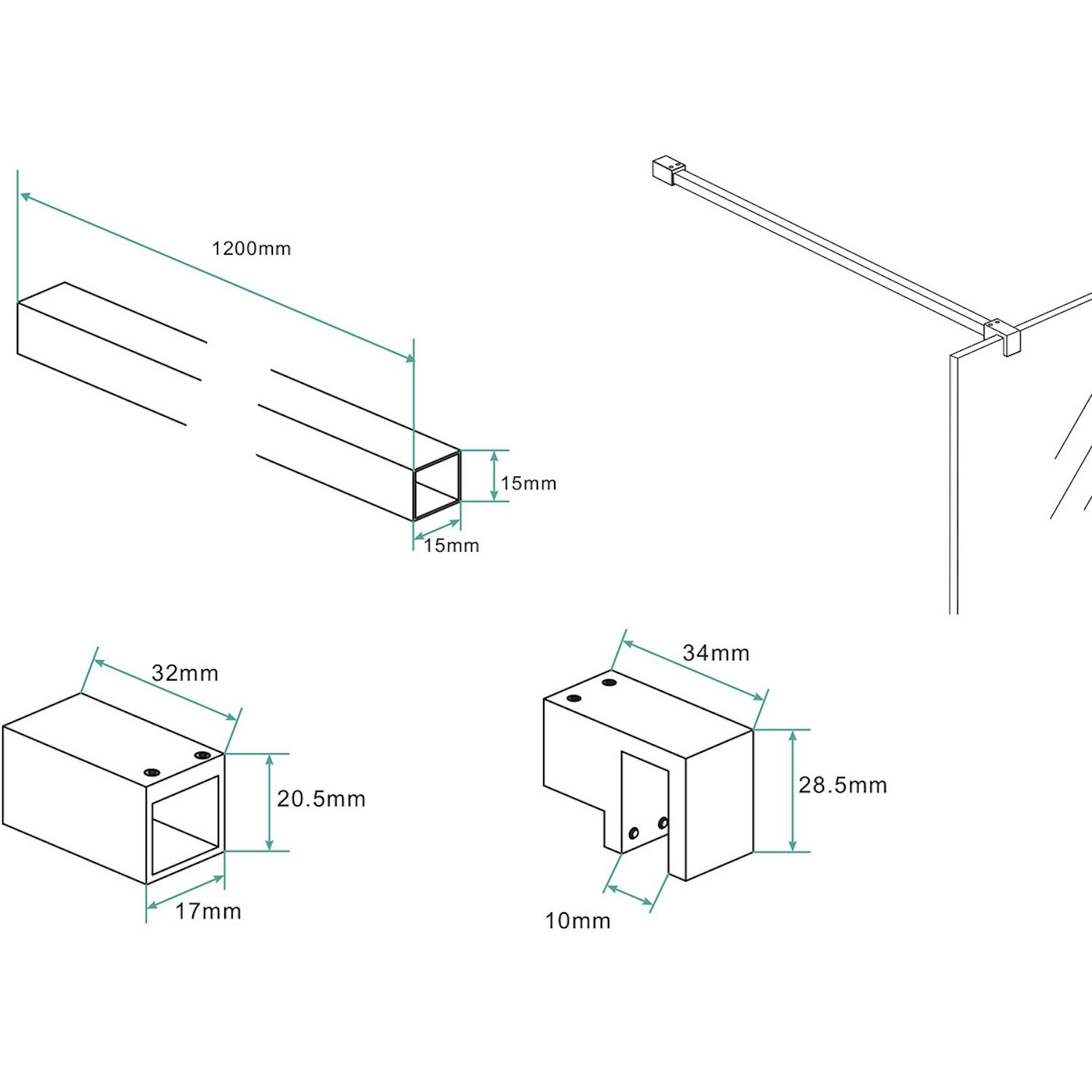 1200mm

15mm

15mm

32mm

20.5mm

17mm

34mm

28.5mm

10mm