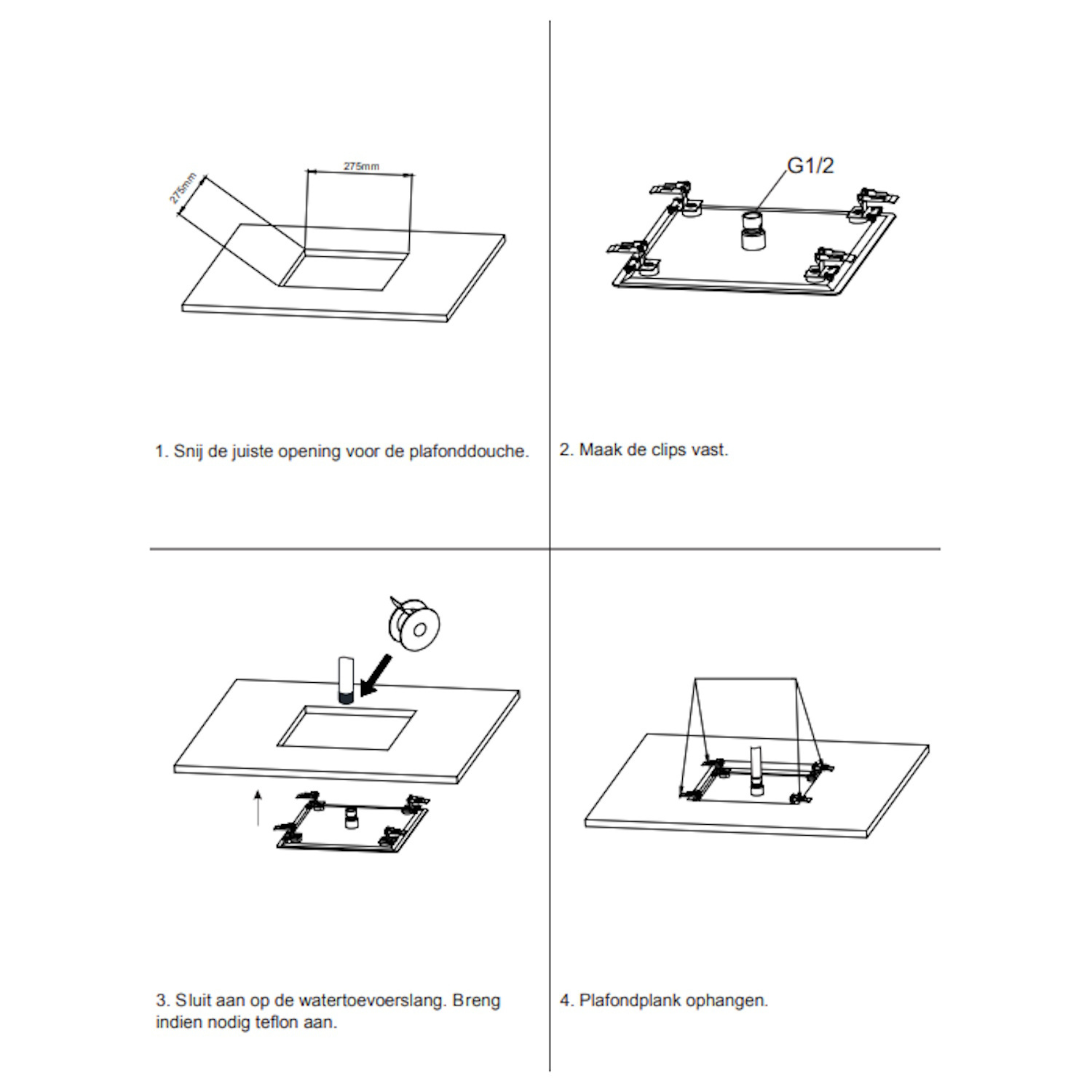 275mm

275mm

1. Snij de juiste opening voor de plafonddouche.

G1/2

2. Maak de clips vast.

3. Sluit aan op de watertoevoerslang. Breng indien nodig teflon aan.

4. Plafondplank ophangen.