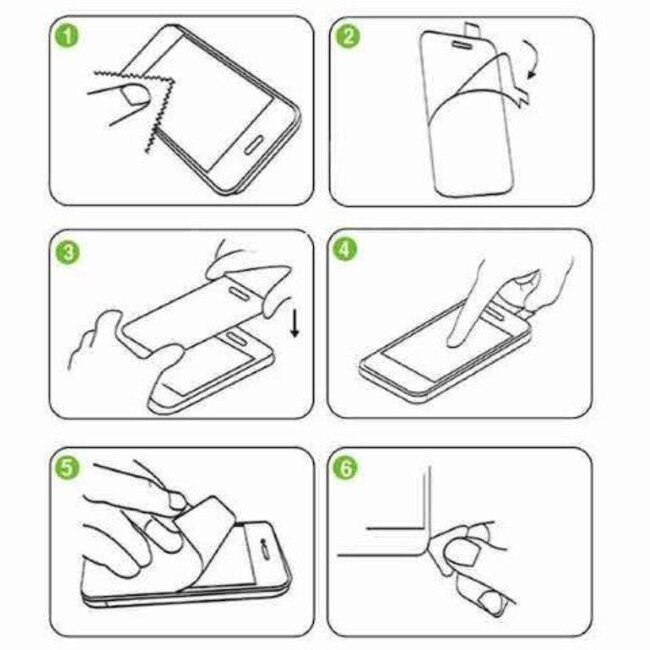 1

2

3

4

5

6