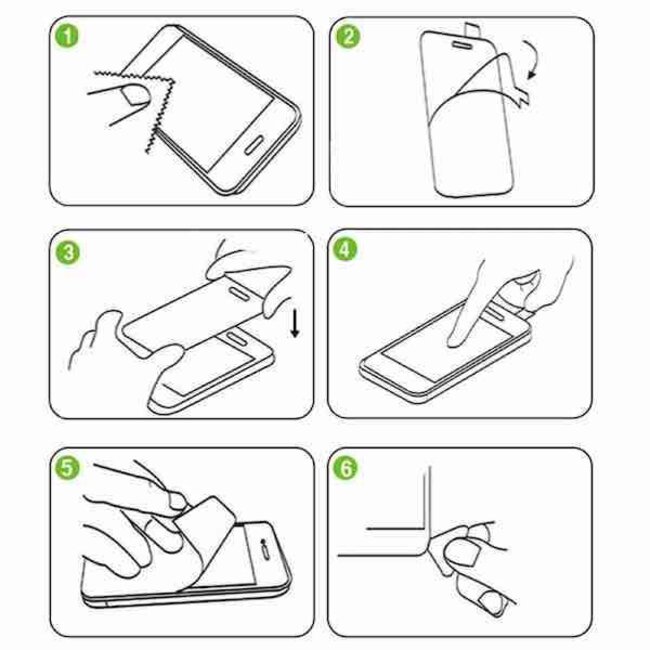 1

2

3

4

5

6