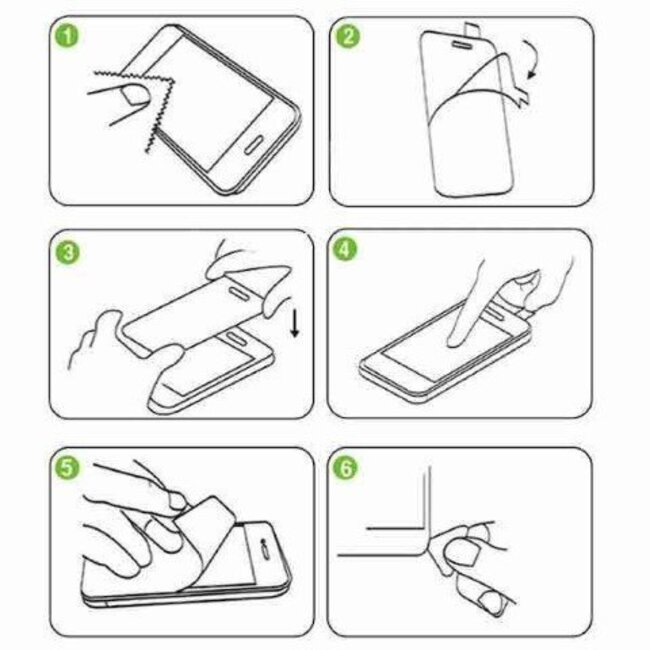 1

2

3

4

5

6