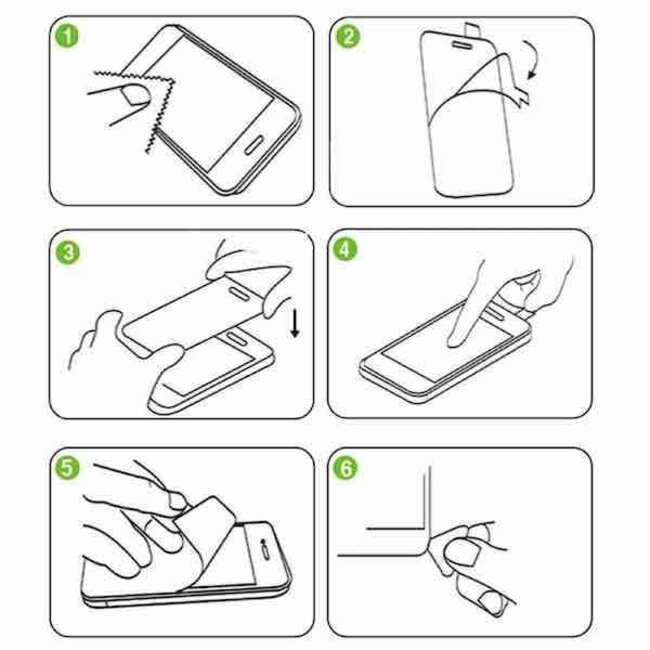 1

2

3

4

5

6