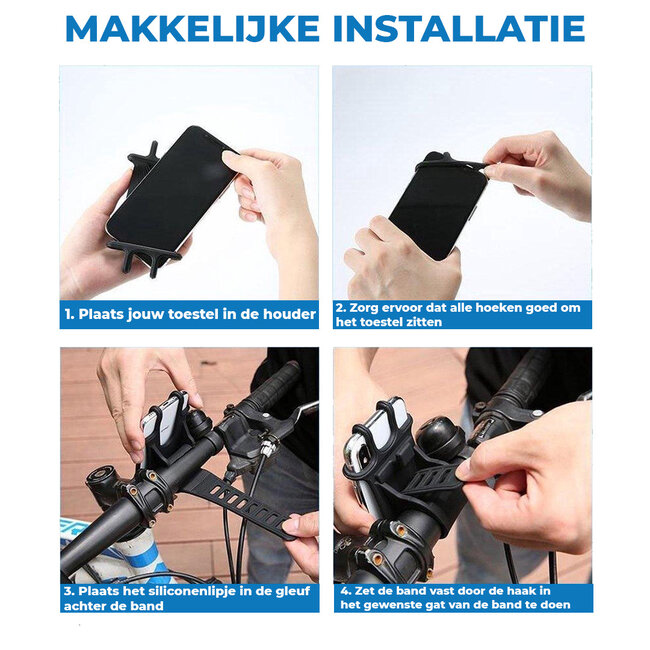 MAKKELIJKE INSTALLATIE

1. Plaats jouw toestel in de houder

2. Zorg ervoor dat alle hoeken goed om het toestel zitten

3. Plaats het siliconenlipje in de gleuf achter de band

4. Zet de band vast door de haak in het gewenste gat van de band te doen