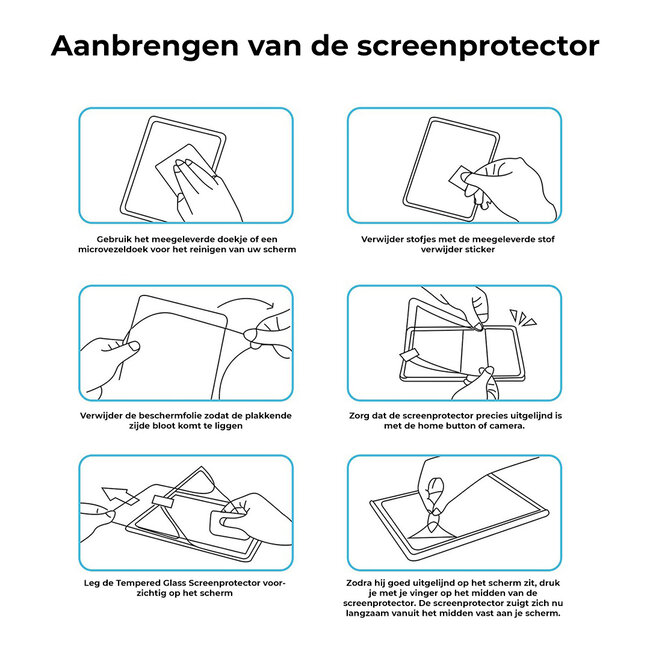 Aanbrengen van de screenprotector

Gebruik het meegeleverde doekje of een microvezeldoek voor het reinigen van uw scherm

Verwijder stofjes met de meegeleverde stof verwijder sticker

Verwijder de beschermfolie zodat de plakkende zijde bloot komt te liggen

Zorg dat de screenprotector precies uitgelijnd is met de home button of camera.

Leg de Tempered Glass Screenprotector voorzichtig op het scherm

Zodra hij goed uitgelijnd op het scherm zit, druk je met je vinger op het midden van de screenprotector. De screenprotector zuigt zich nu langzaam vanuit het midden vast aan je scherm.