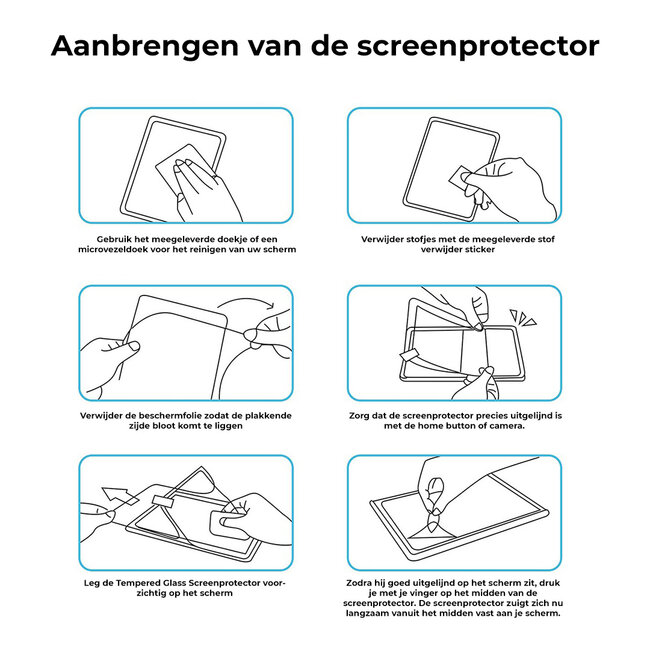 Aanbrengen van de screenprotector

Gebruik het meegeleverde doekje of een microvezeldoek voor het reinigen van uw scherm

Verwijder stofjes met de meegeleverde stof verwijder sticker

Verwijder de beschermfolie zodat de plakkende zijde bloot komt te liggen

Zorg dat de screenprotector precies uitgelijnd is met de home button of camera.

Leg de Tempered Glass Screenprotector voorzichtig op het scherm

Zodra hij goed uitgelijnd op het scherm zit, druk je met je vinger op het midden van de screenprotector. De screenprotector zuigt zich nu langzaam vanuit het midden vast aan je scherm.