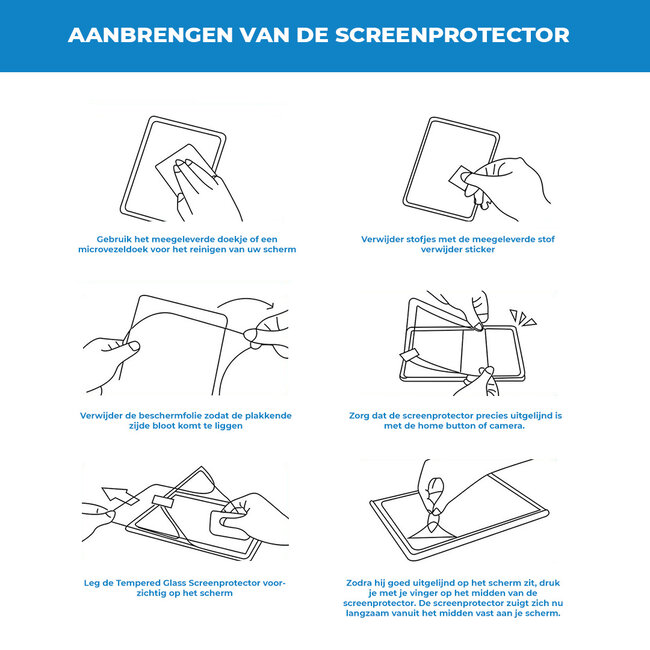 AANBRENGEN VAN DE SCREENPROTECTOR

Gebruik het meegeleverde doekje of een microvezeldoek voor het reinigen van uw scherm

Verwijder stofjes met de meegeleverde stof verwijder sticker

Verwijder de beschermfolie zodat de plakkende zijde bloot komt te liggen

Zorg dat de screenprotector precies uitgelijnd is met de home button of camera.

Leg de Tempered Glass Screenprotector voorzichtig op het scherm

Zodra hij goed uitgelijnd op het scherm zit, druk je met je vinger op het midden van de screenprotector. De screenprotector zuigt zich nu langzaam vanuit het midden vast aan je scherm.