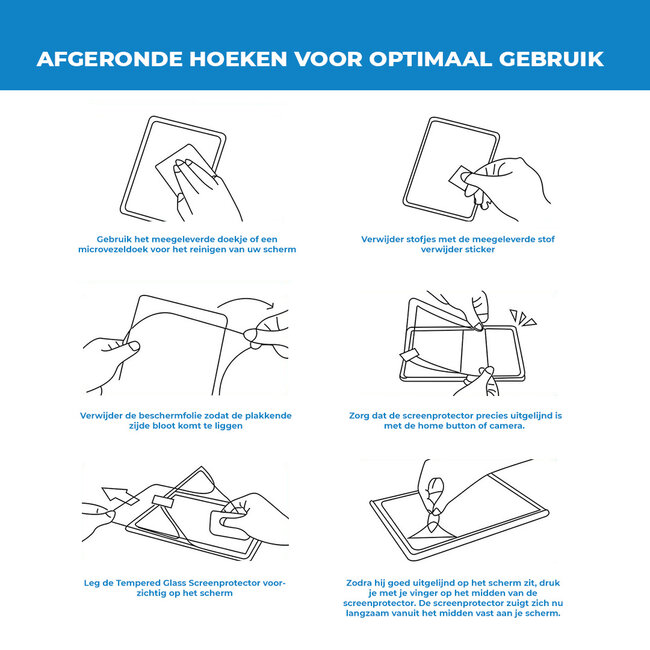 AFGERONDE HOEKEN VOOR OPTIMAAL GEBRUIK

Gebruik het meegeleverde doekje of een microvezeldoek voor het reinigen van uw scherm

Verwijder stofjes met de meegeleverde stof verwijder sticker

Verwijder de beschermfolie zodat de plakkende zijde bloot komt te liggen

Zorg dat de screenprotector precies uitgelijnd is met de home button of camera.

Leg de Tempered Glass Screenprotector voorzichtig op het scherm

Zodra hij goed uitgelijnd op het scherm zit, druk je met je vinger op het midden van de screenprotector. De screenprotector zuigt zich nu langzaam vanuit het midden vast aan je scherm.