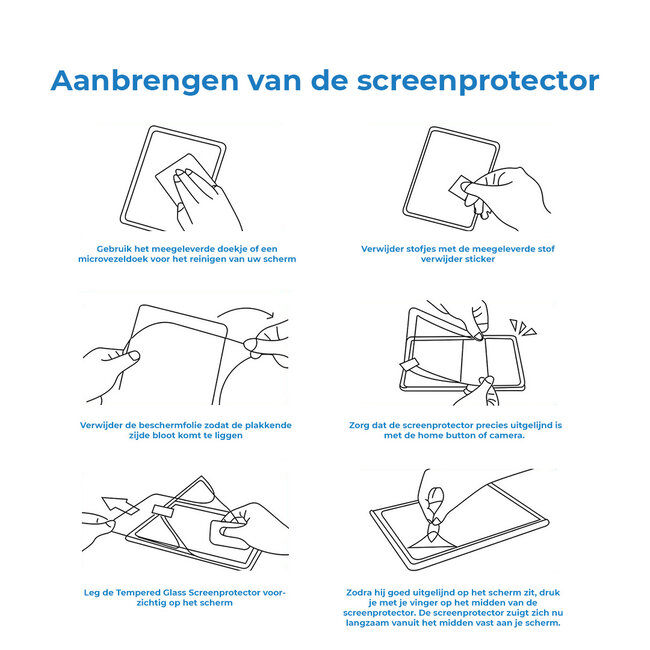 Aanbrengen van de screenprotector

Gebruik het meegeleverde doekje of een microvezeldoek voor het reinigen van uw scherm

Verwijder stofjes met de meegeleverde stof verwijder sticker

Verwijder de beschermfolie zodat de plakkende zijde bloot komt te liggen

Zorg dat de screenprotector precies uitgelijnd is met de home button of camera.

Leg de Tempered Glass Screenprotector voorzichtig op het scherm

Zodra hij goed uitgelijnd op het scherm zit, druk je met je vinger op het midden van de screenprotector. De screenprotector zuigt zich nu langzaam vanuit het midden vast aan je scherm.