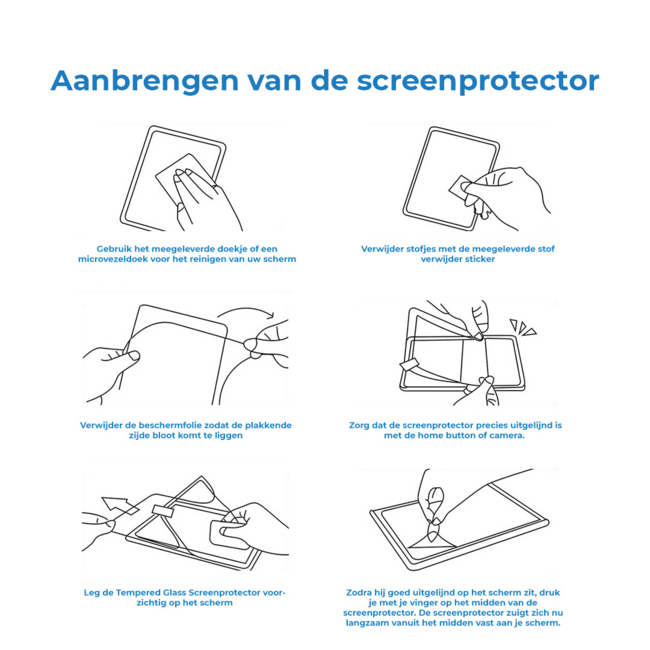 Aanbrengen van de screenprotector

Gebruik het meegeleverde doekje of een microvezeldoek voor het reinigen van uw scherm

Verwijder stofjes met de meegeleverde stof verwijder sticker

Verwijder de beschermfolie zodat de plakkende zijde bloot komt te liggen

Zorg dat de screenprotector precies uitgelijnd is met de home button of camera.

Leg de Tempered Glass Screenprotector voorzichtig op het scherm

Zodra hij goed uitgelijnd op het scherm zit, druk je met je vinger op het midden van de screenprotector. De screenprotector zuigt zich nu langzaam vanuit het midden vast aan je scherm.