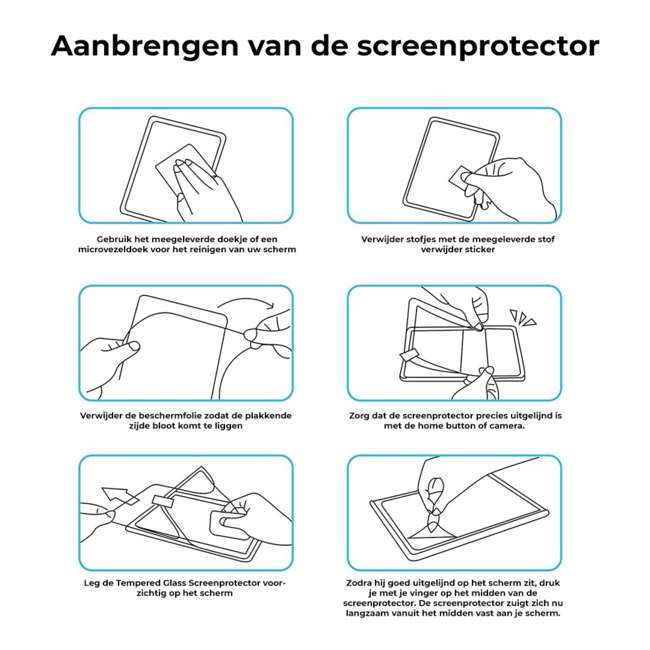 Aanbrengen van de screenprotector

Gebruik het meegeleverde doekje of een microvezeldoek voor het reinigen van uw scherm

Verwijder stofjes met de meegeleverde stof verwijder sticker

Verwijder de beschermfolie zodat de plakkende zijde bloot komt te liggen

Zorg dat de screenprotector precies uitgelijnd is met de home button of camera.

Leg de Tempered Glass Screenprotector voorzichtig op het scherm

Zodra hij goed uitgelijnd op het scherm zit, druk je met je vinger op het midden van de screenprotector. De screenprotector zuigt zich nu langzaam vanuit het midden vast aan je scherm.