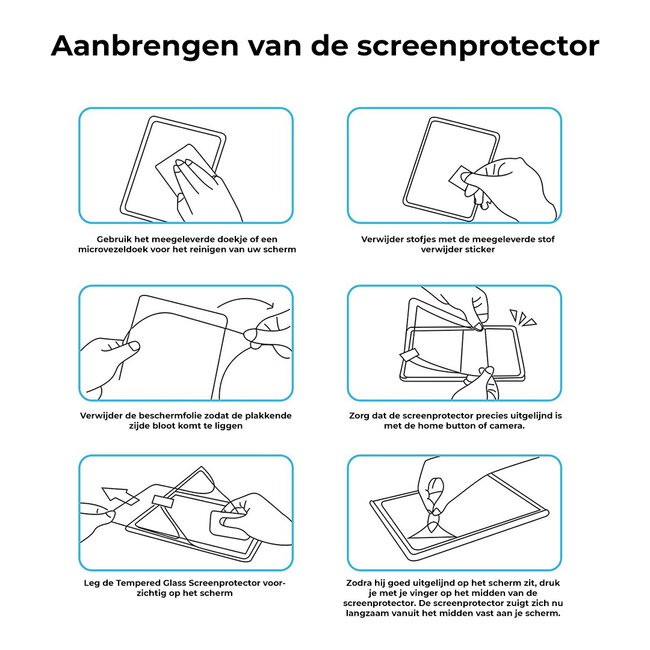 Aanbrengen van de screenprotector

Gebruik het meegeleverde doekje of een microvezeldoek voor het reinigen van uw scherm

Verwijder stofjes met de meegeleverde stof verwijder sticker

Verwijder de beschermfolie zodat de plakkende zijde bloot komt te liggen

Zorg dat de screenprotector precies uitgelijnd is met de home button of camera.

Leg de Tempered Glass Screenprotector voorzichtig op het scherm

Zodra hij goed uitgelijnd op het scherm zit, druk je met je vinger op het midden van de screenprotector. De screenprotector zuigt zich nu langzaam vanuit het midden vast aan je scherm.