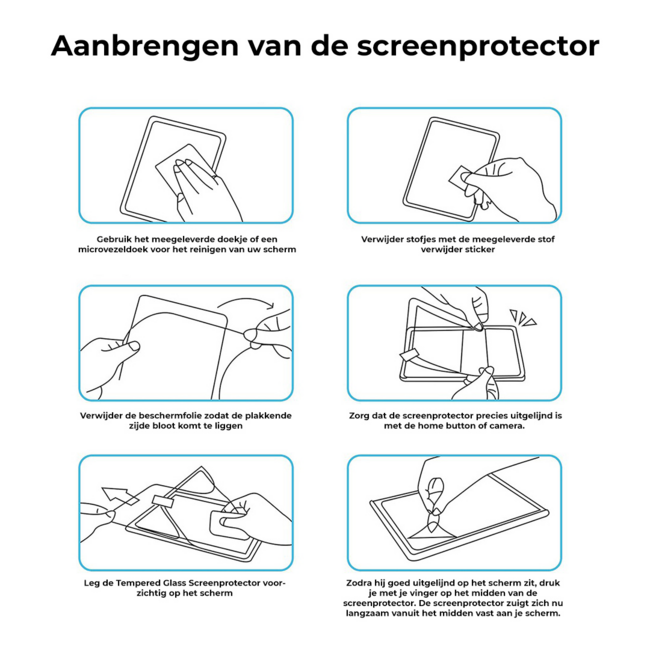 Aanbrengen van de screenprotector

Gebruik het meegeleverde doekje of een microvezeldoek voor het reinigen van uw scherm

Verwijder stofjes met de meegeleverde stof verwijder sticker

Verwijder de beschermfolie zodat de plakkende zijde bloot komt te liggen

Zorg dat de screenprotector precies uitgelijnd is met de home button of camera.

Leg de Tempered Glass Screenprotector voorzichtig op het scherm

Zodra hij goed uitgelijnd op het scherm zit, druk je met je vinger op het midden van de screenprotector. De screenprotector zuigt zich nu langzaam vanuit het midden vast aan je scherm.