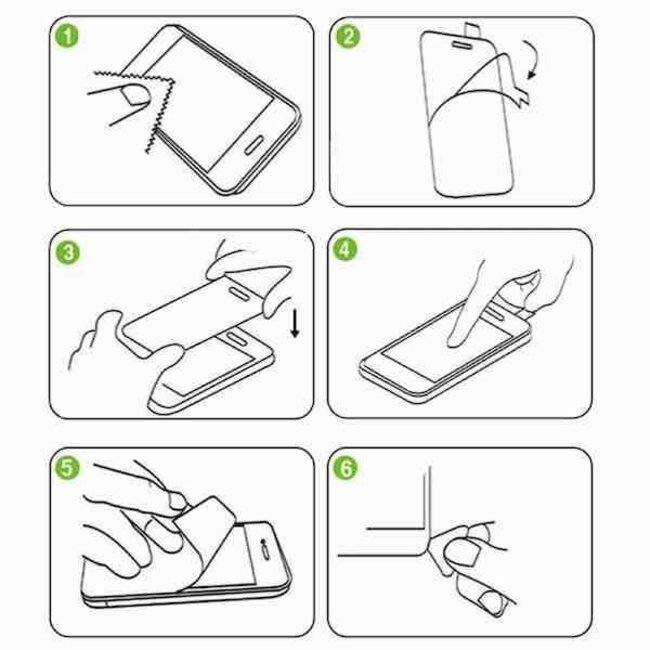 1

2

3

4

5

6