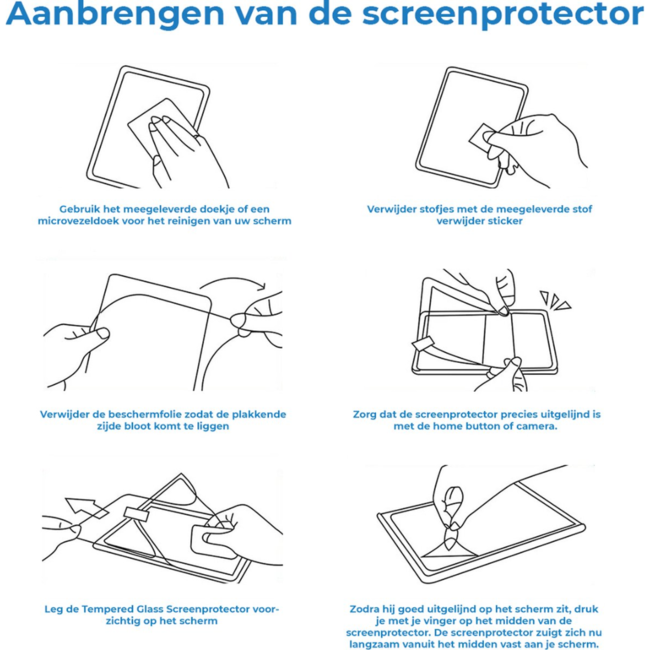 Aanbrengen van de screenprotector

Gebruik het meegeleverde doekje of een microvezeldoek voor het reinigen van uw scherm

Verwijder stofjes met de meegeleverde stof verwijder sticker

Verwijder de beschermfolie zodat de plakkende zijde bloot komt te liggen

Zorg dat de screenprotector precies uitgelijnd is met de home button of camera.

Leg de Tempered Glass Screenprotector voorzichtig op het scherm

Zodra hij goed uitgelijnd op het scherm zit, druk je met je vinger op het midden van de screenprotector. De screenprotector zuigt zich nu langzaam vanuit het midden vast aan je scherm.