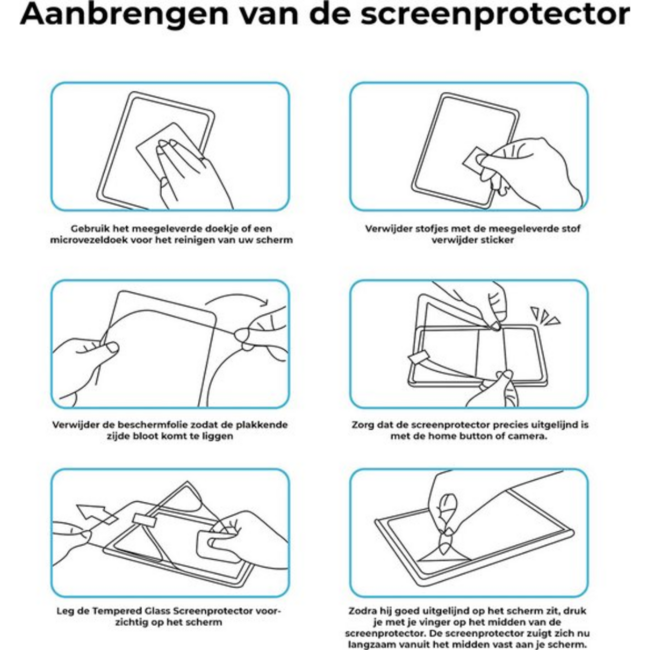 Aanbrengen van de screenprotector

Gebruik het meegeleverde doekje of een microvezeldoek voor het reinigen van uw scherm

Verwijder stofjes met de meegeleverde stof verwijder sticker

Verwijder de beschermfolie zodat de plakkende zijde bloot komt te liggen

Zorg dat de screenprotector precies uitgelijnd is met de home button of camera.

Leg de Tempered Glass Screenprotector voorzichtig op het scherm

Zodra hij goed uitgelijnd op het scherm zit, druk je met je vinger op het midden van de screenprotector. De screenprotector zuigt zich nu langzaam vanuit het midden vast aan je scherm.