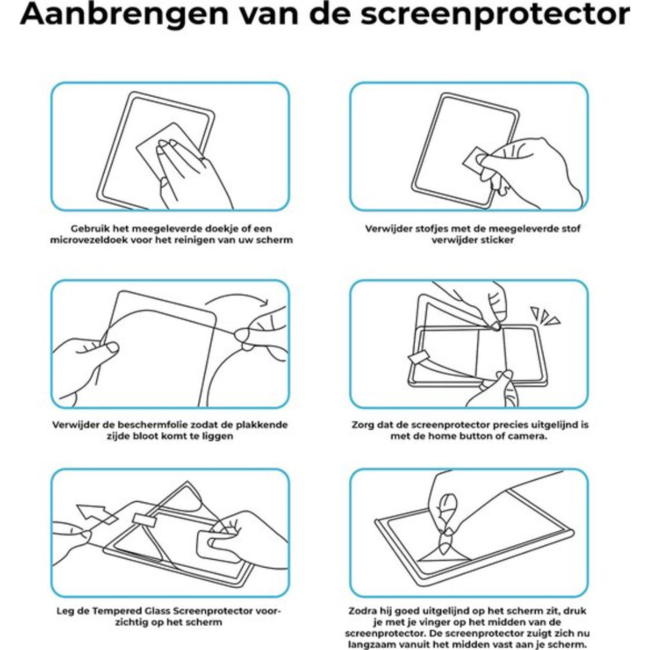 Aanbrengen van de screenprotector

Gebruik het meegeleverde doekje of een microvezeldoek voor het reinigen van uw scherm

Verwijder stofjes met de meegeleverde stof verwijder sticker

Verwijder de beschermfolie zodat de plakkende zijde bloot komt te liggen

Zorg dat de screenprotector precies uitgelijnd is met de home button of camera.

Leg de Tempered Glass Screenprotector voorzichtig op het scherm

Zodra hij goed uitgelijnd op het scherm zit, druk je met je vinger op het midden van de screenprotector. De screenprotector zuigt zich nu langzaam vanuit het midden vast aan je scherm.