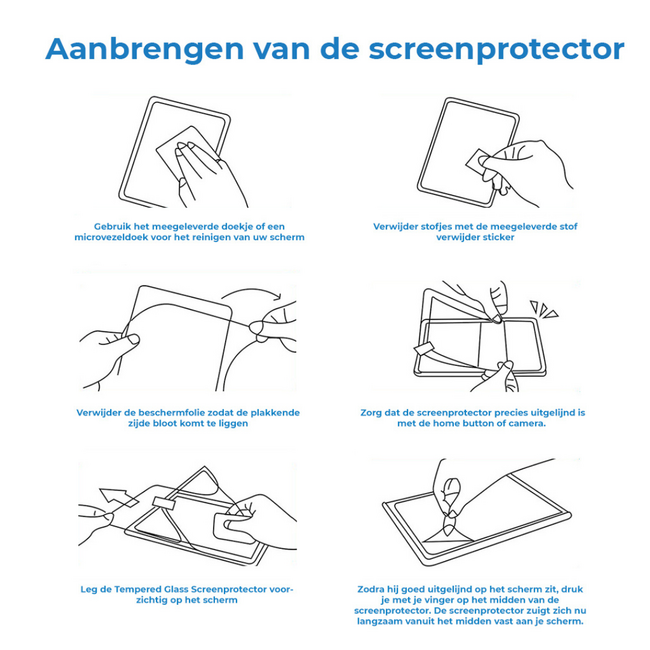 Aanbrengen van de screenprotector

Gebruik het meegeleverde doekje of een microvezeldoek voor het reinigen van uw scherm

Verwijder stofjes met de meegeleverde stof verwijder sticker

Verwijder de beschermfolie zodat de plakkende zijde bloot komt te liggen

Zorg dat de screenprotector precies uitgelijnd is met de home button of camera.

Leg de Tempered Glass Screenprotector voorzichtig op het scherm

Zodra hij goed uitgelijnd op het scherm zit, druk je met je vinger op het midden van de screenprotector. De screenprotector zuigt zich nu langzaam vanuit het midden vast aan je scherm.