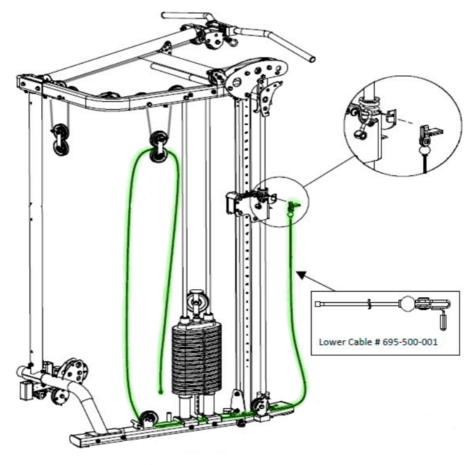 Lower Cable # 695-500-001