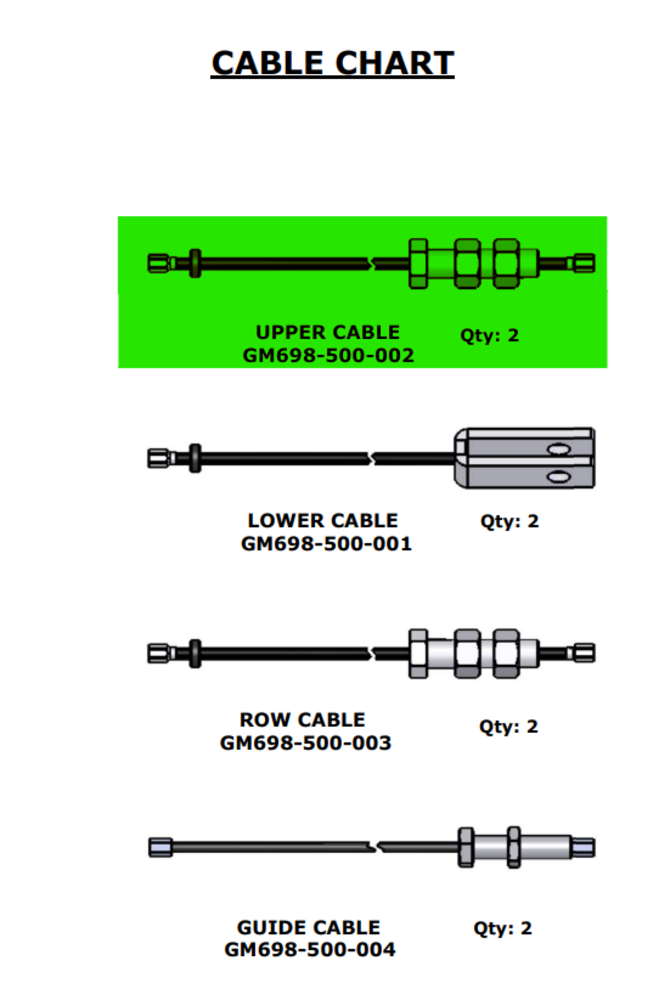 CABLE CHART

UPPER CABLE
GM698-500-002

Qty: 2

LOWER CABLE
GM698-500-001

Qty: 2

ROW CABLE
GM698-500-003

Qty: 2

GUIDE CABLE
GM698-500-004

Qty: 2