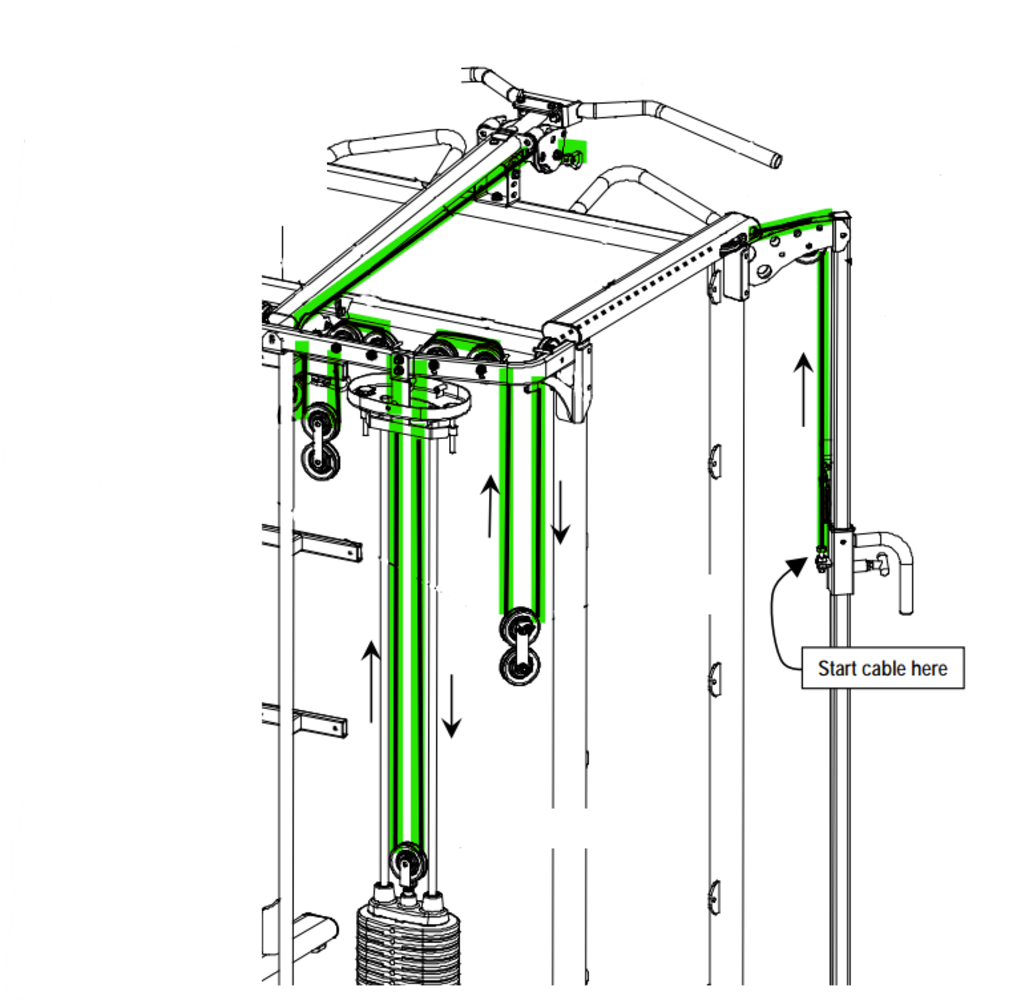 Start cable here