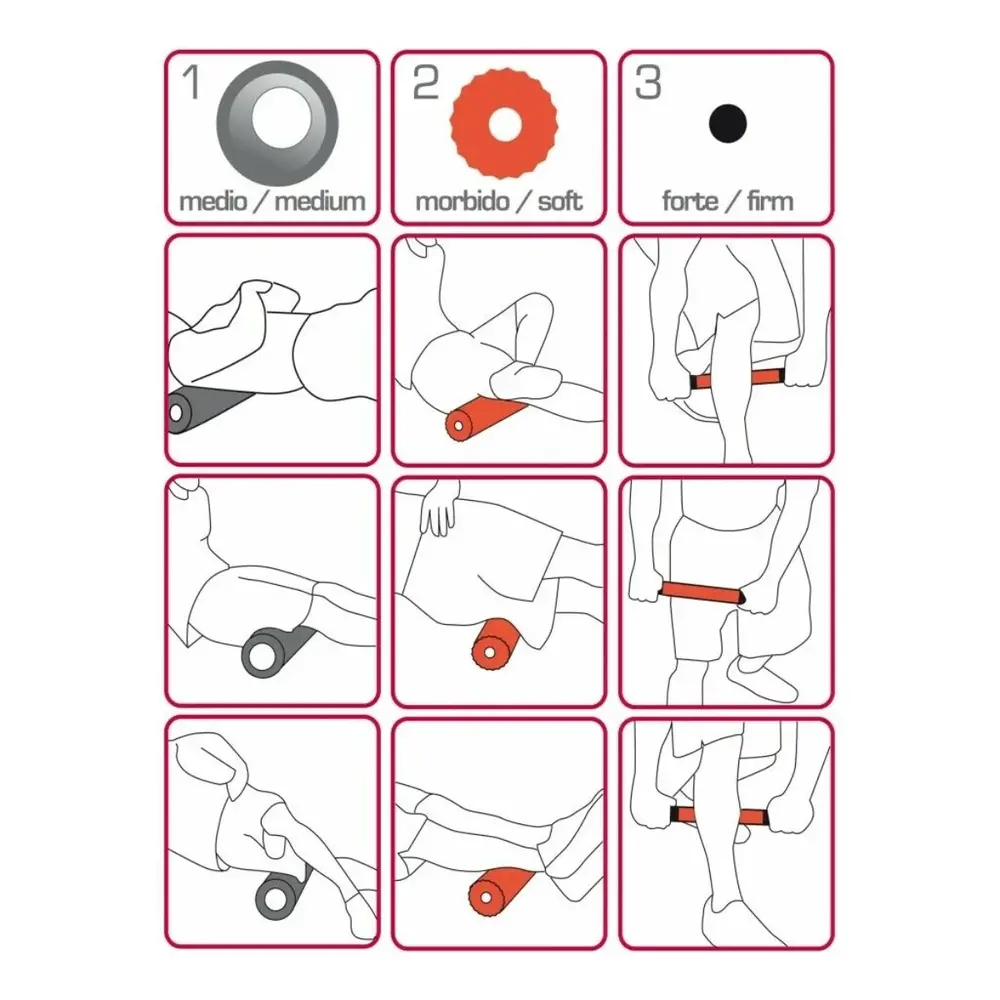 1
medio / medium

2
morbido / soft

3
forte / firm