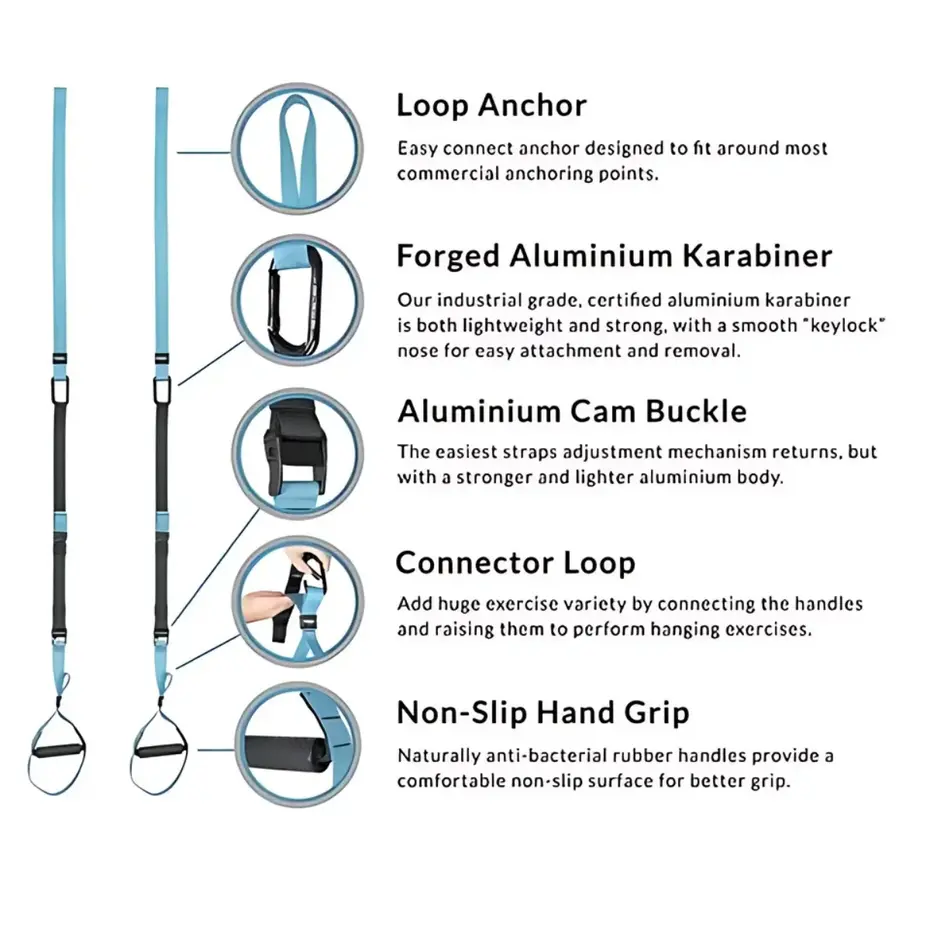 Loop Anchor

Easy connect anchor designed to fit around most commercial anchoring points.

Forged Aluminium Karabiner

Our industrial grade, certified aluminium karabiner is both lightweight and strong, with a smooth "keylock" nose for easy attachment and removal.

Aluminium Cam Buckle

The easiest straps adjustment mechanism returns, but with a stronger and lighter aluminium body.

Connector Loop

Add huge exercise variety by connecting the handles and raising them to perform hanging exercises.

Non-Slip Hand Grip

Naturally anti-bacterial rubber handles provide a comfortable non-slip surface for better grip.