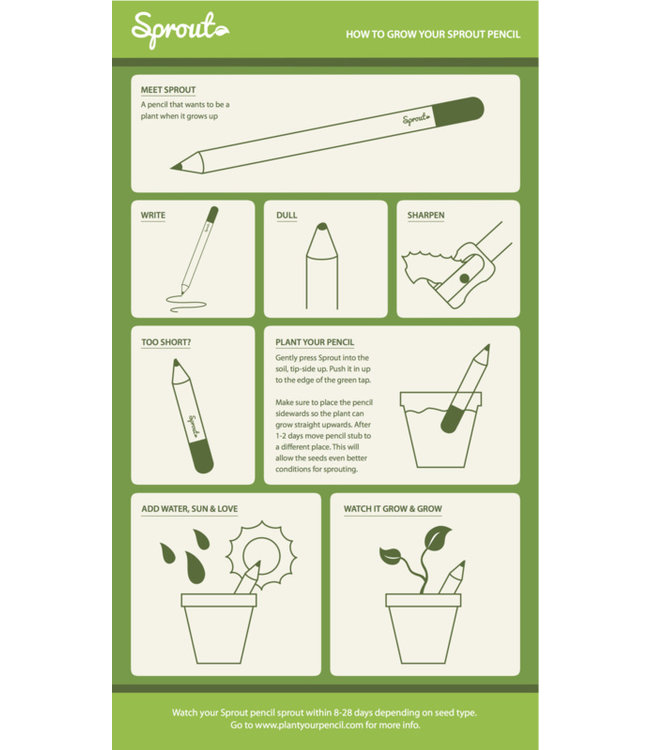 Sprout

HOW TO GROW YOUR SPROUT PENCIL

MEET SPROUT

A pencil that wants to be a plant when it grows up

Sprout

WRITE

DULL

SHARPEN

TOO SHORT?

Sprout

PLANT YOUR PENCIL

Gently press Sprout into the soil, tip-side up. Push it in up to the edge of the green tap.

Make sure to place the pencil sidewards so the plant can grow straight upwards. After 1-2 days move pencil stub to a different place. This will allow the seeds even better conditions for sprouting.

ADD WATER, SUN & LOVE

WATCH IT GROW & GROW

Watch your Sprout pencil sprout within 8-28 days depending on seed type.
Go to www.plantyourpencil.com for more info.