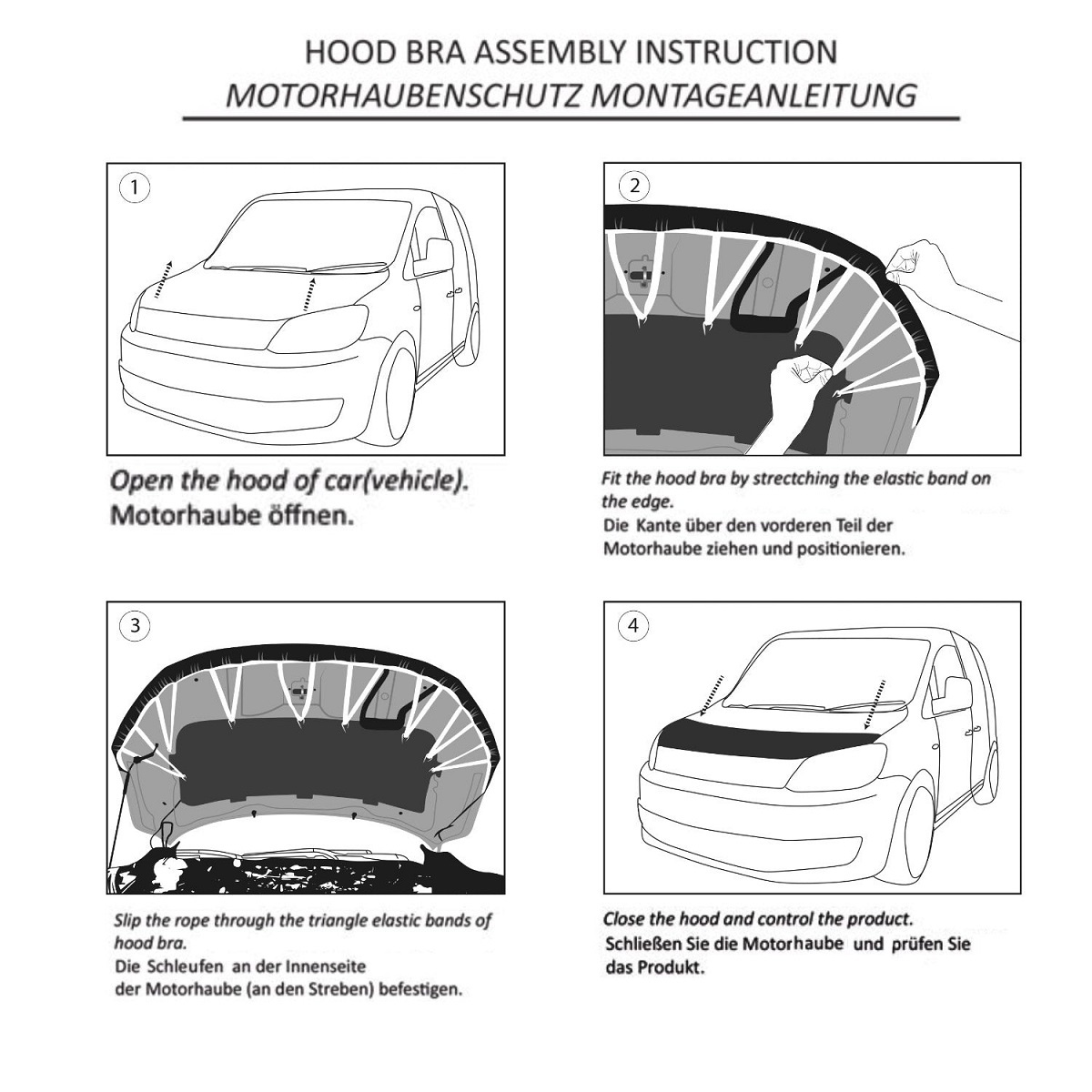 HOOD BRA ASSEMBLY INSTRUCTION
MOTORHAUBENSCHUTZ MONTAGEANLEITUNG

1

Open the hood of car(vehicle).
Motorhaube öffnen.

2

Fit the hood bra by strectching the elastic band on the edge.
Die Kante über den vorderen Teil der Motorhaube ziehen und positionieren.

3

Slip the rope through the triangle elastic bands of hood bra.
Die Schleufen an der Innenseite der Motorhaube (an den Streben) befestigen.

4

Close the hood and control the product.
Schließen Sie die Motorhaube und prüfen Sie das Produkt.