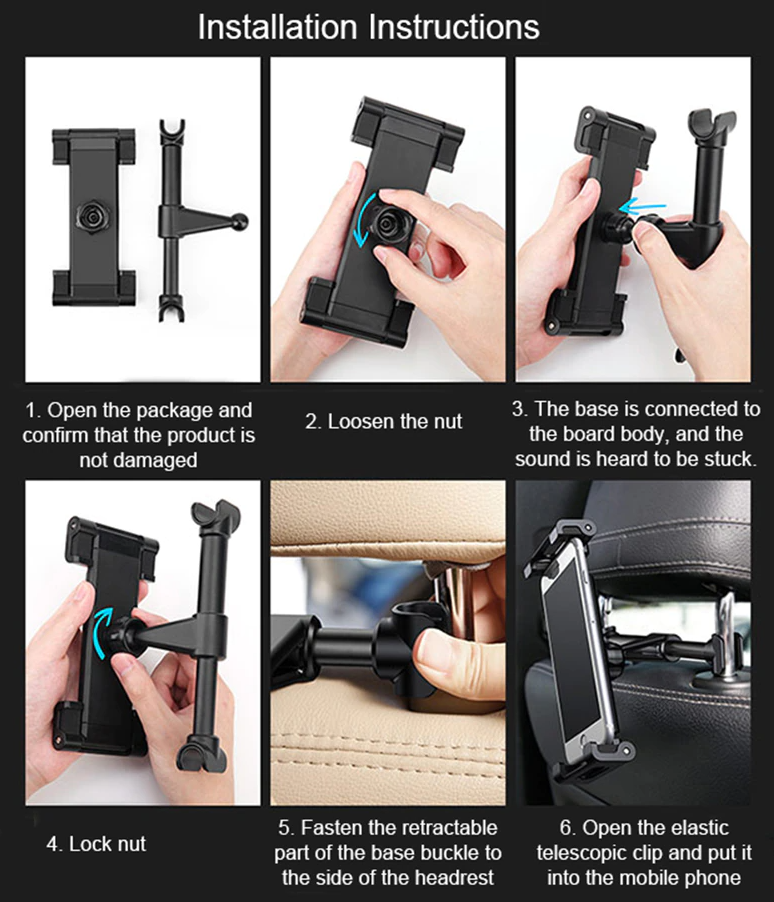 Installation Instructions

1. Open the package and confirm that the product is not damaged

2. Loosen the nut

3. The base is connected to the board body, and the sound is heard to be stuck.

4. Lock nut

5. Fasten the retractable part of the base buckle to the side of the headrest

6. Open the elastic telescopic clip and put it into the mobile phone