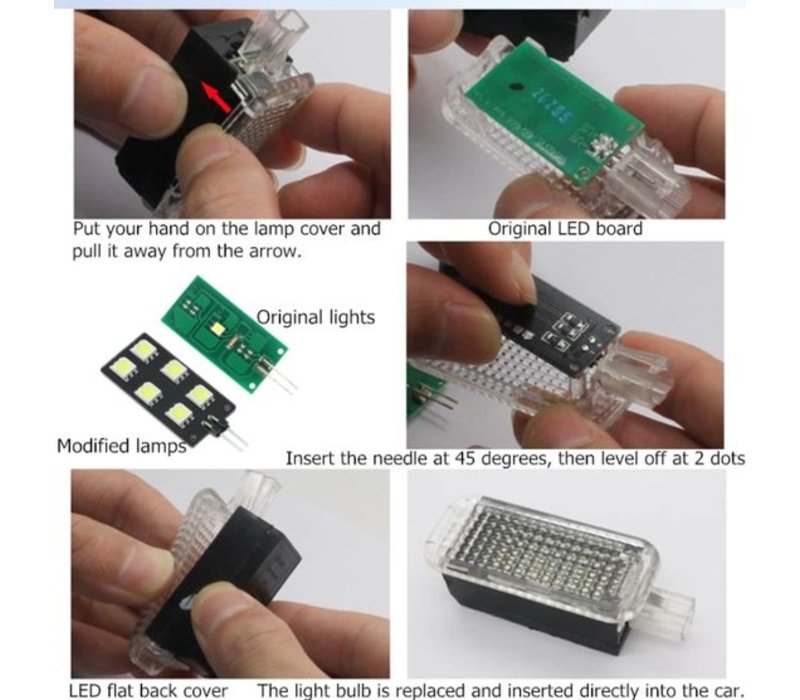 Put your hand on the lamp cover and pull it away from the arrow.

Original LED board

Original lights

Modified lamps

Insert the needle at 45 degrees, then level off at 2 dots

LED flat back cover

The light bulb is replaced and inserted directly into the car.