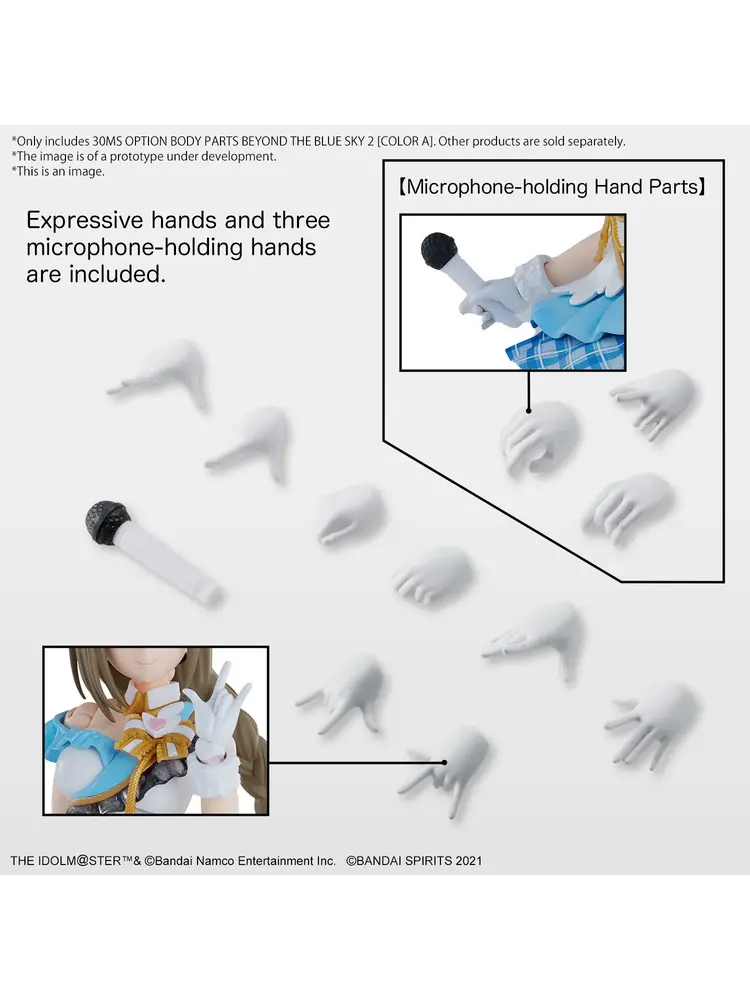 *Only includes 30MS OPTION BODY PARTS BEYOND THE BLUE SKY 2 [COLOR A]. Other products are sold separately.
*The image is of a prototype under development.
*This is an image.

Expressive hands and three microphone-holding hands are included.

【Microphone-holding Hand Parts】

THE IDOLM@STER™& ©Bandai Namco Entertainment Inc. ©BANDAI SPIRITS 2021