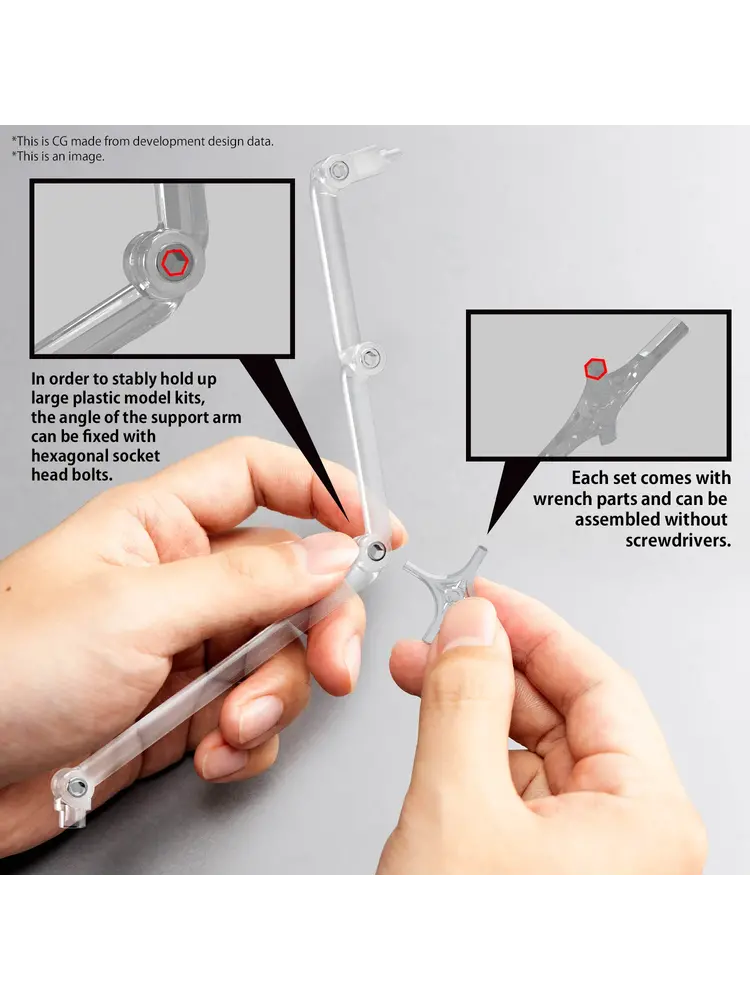 *This is CG made from development design data.
*This is an image.

In order to stably hold up large plastic model kits, the angle of the support arm can be fixed with hexagonal socket head bolts.

Each set comes with wrench parts and can be assembled without screwdrivers.