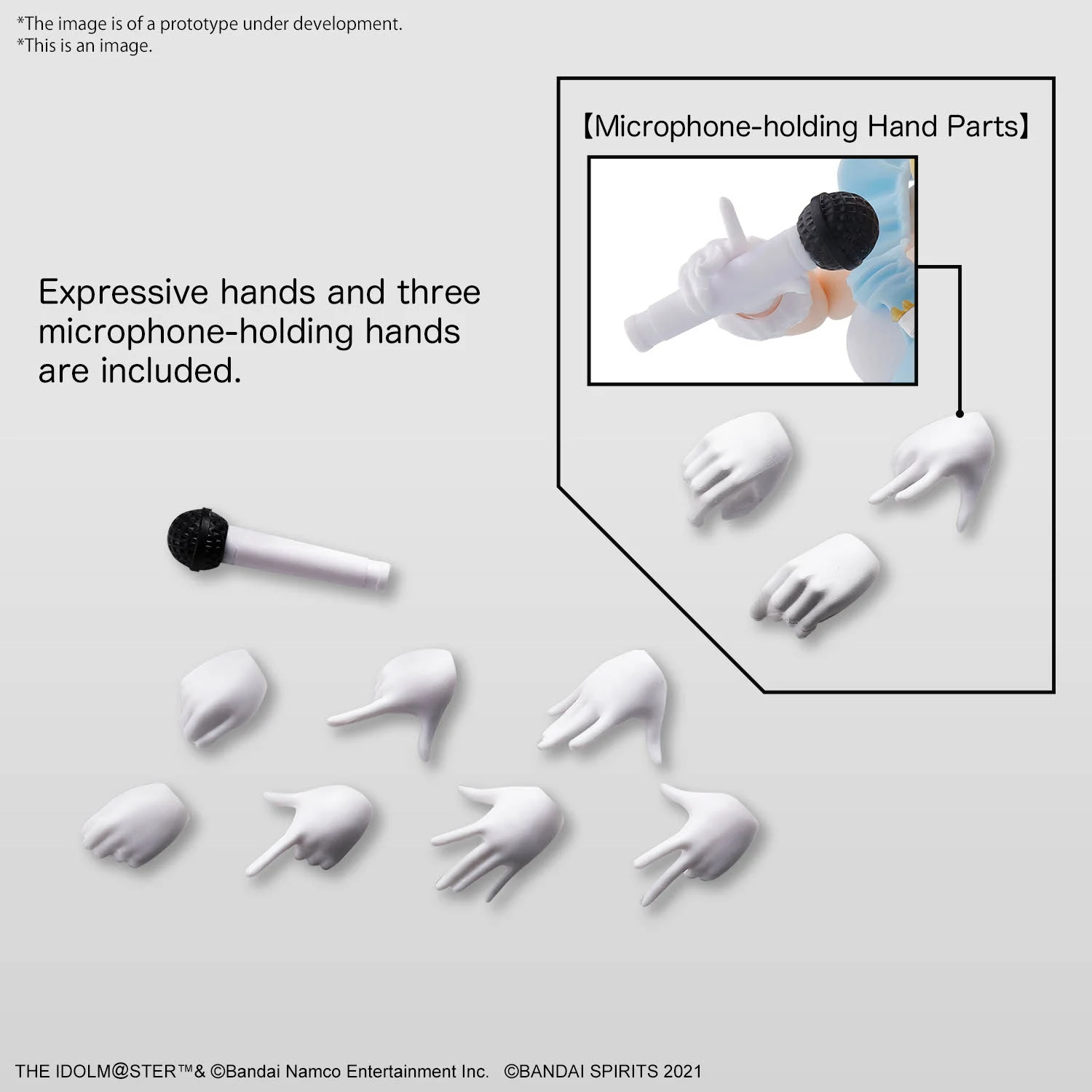 *The image is of a prototype under development.
*This is an image.

【Microphone-holding Hand Parts】

Expressive hands and three microphone-holding hands are included.

THE IDOLM@STER™& ©Bandai Namco Entertainment Inc. ©BANDAI SPIRITS 2021