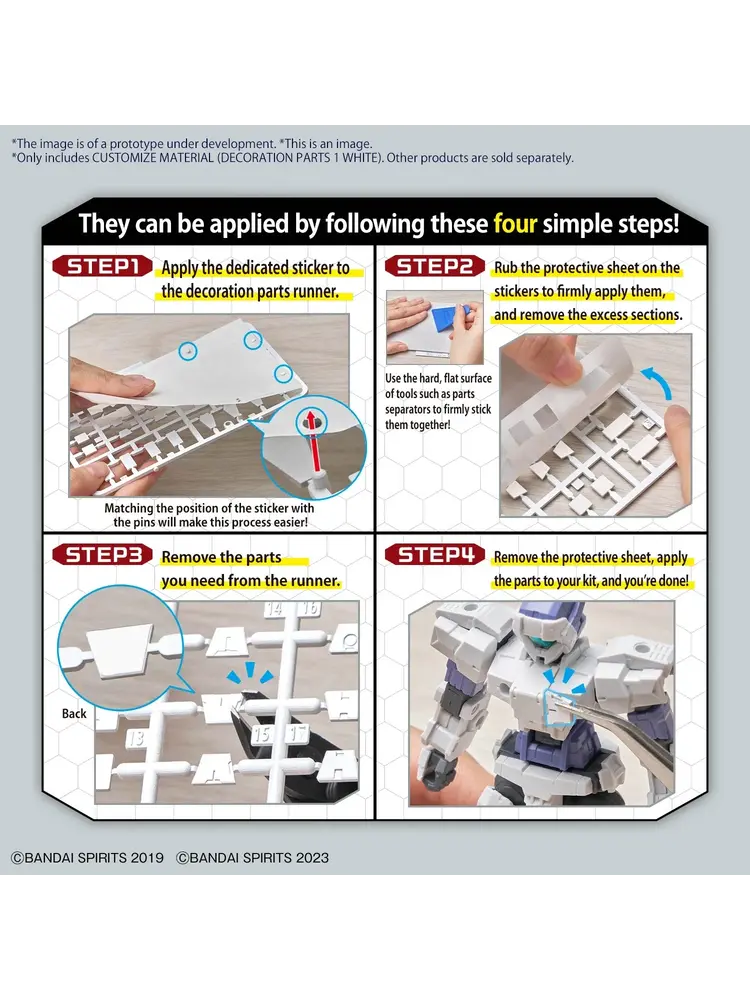 *The image is of a prototype under development. *This is an image.
*Only includes CUSTOMIZE MATERIAL (DECORATION PARTS 1 WHITE). Other products are sold separately.

They can be applied by following these four simple steps!

STEP1 Apply the dedicated sticker to the decoration parts runner.

Matching the position of the sticker with the pins will make this process easier!

STEP2 Rub the protective sheet on the stickers to firmly apply them, and remove the excess sections.

Use the hard, flat surface of tools such as parts separators to firmly stick them together!

STEP3 Remove the parts you need from the runner.

Back

14 16 13 15 17

STEP4 Remove the protective sheet, apply the parts to your kit, and you're done!

©BANDAI SPIRITS 2019 ©BANDAI SPIRITS 2023