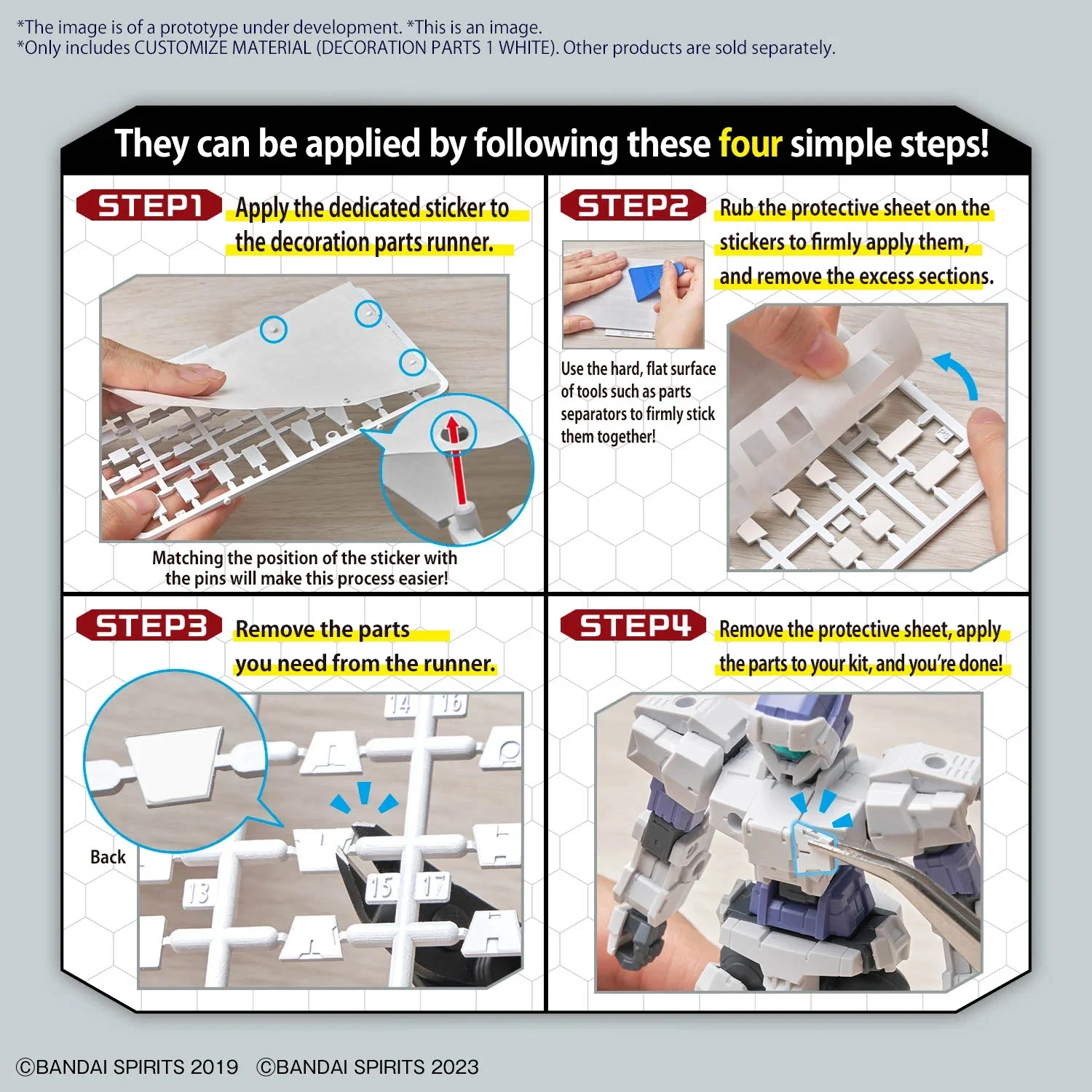 *The image is of a prototype under development. *This is an image.
*Only includes CUSTOMIZE MATERIAL (DECORATION PARTS 1 WHITE). Other products are sold separately.

They can be applied by following these four simple steps!

STEP1 Apply the dedicated sticker to the decoration parts runner.

Matching the position of the sticker with the pins will make this process easier!

STEP2 Rub the protective sheet on the stickers to firmly apply them, and remove the excess sections.

Use the hard, flat surface of tools such as parts separators to firmly stick them together!

STEP3 Remove the parts you need from the runner.

Back

14 16 13 15 17

STEP4 Remove the protective sheet, apply the parts to your kit, and you're done!

©BANDAI SPIRITS 2019 ©BANDAI SPIRITS 2023