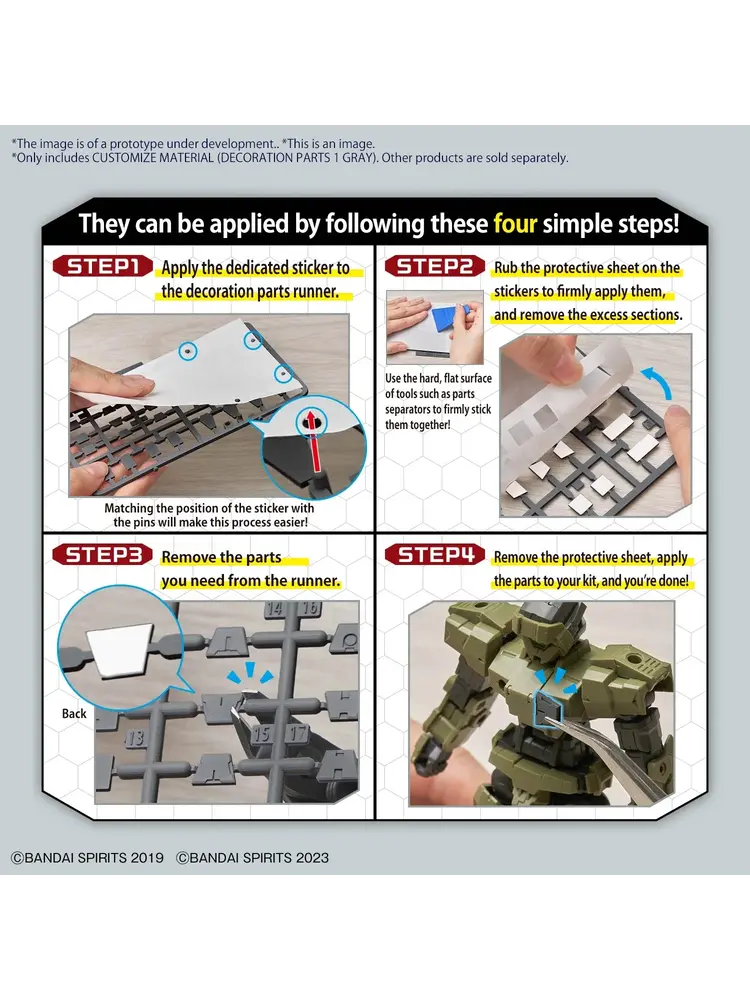 *The image is of a prototype under development.. *This is an image.
*Only includes CUSTOMIZE MATERIAL (DECORATION PARTS 1 GRAY). Other products are sold separately.

They can be applied by following these four simple steps!

STEP1 Apply the dedicated sticker to the decoration parts runner.

Matching the position of the sticker with the pins will make this process easier!

STEP2 Rub the protective sheet on the stickers to firmly apply them, and remove the excess sections.

Use the hard, flat surface of tools such as parts separators to firmly stick them together!

STEP3 Remove the parts you need from the runner.

Back

14 16 13 15 17

STEP4 Remove the protective sheet, apply the parts to your kit, and you're done!

©BANDAI SPIRITS 2019 ©BANDAI SPIRITS 2023