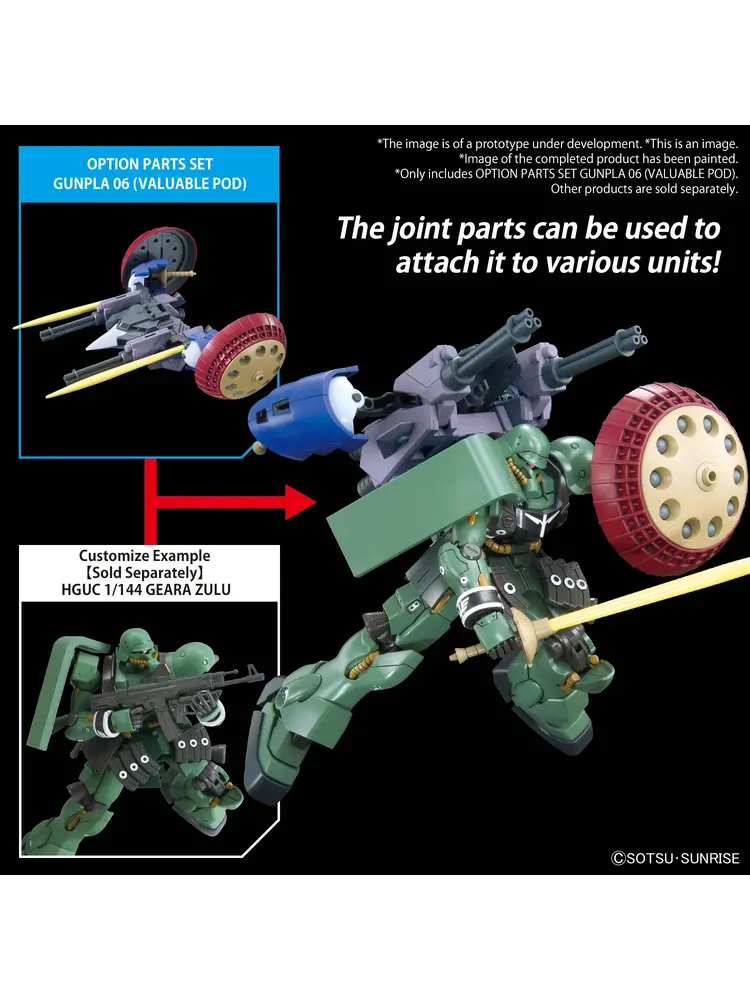 OPTION PARTS SET GUNPLA 06 (VALUABLE POD)

*The image is of a prototype under development. *This is an image.
*Image of the completed product has been painted.
*Only includes OPTION PARTS SET GUNPLA 06 (VALUABLE POD).
Other products are sold separately.

The joint parts can be used to attach it to various units!

Customize Example
【Sold Separately】
HGUC 1/144 GEARA ZULU

©SOTSU･SUNRISE