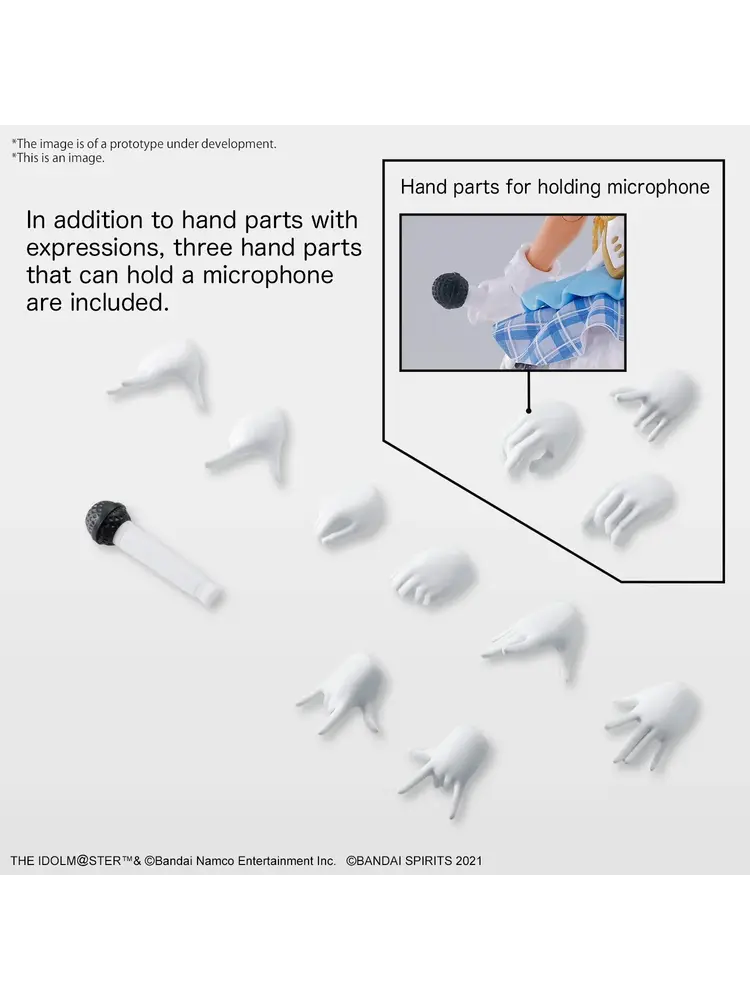 *The image is of a prototype under development.
*This is an image.

In addition to hand parts with expressions, three hand parts that can hold a microphone are included.

Hand parts for holding microphone

THE IDOLM@STER™& ©Bandai Namco Entertainment Inc. ©BANDAI SPIRITS 2021