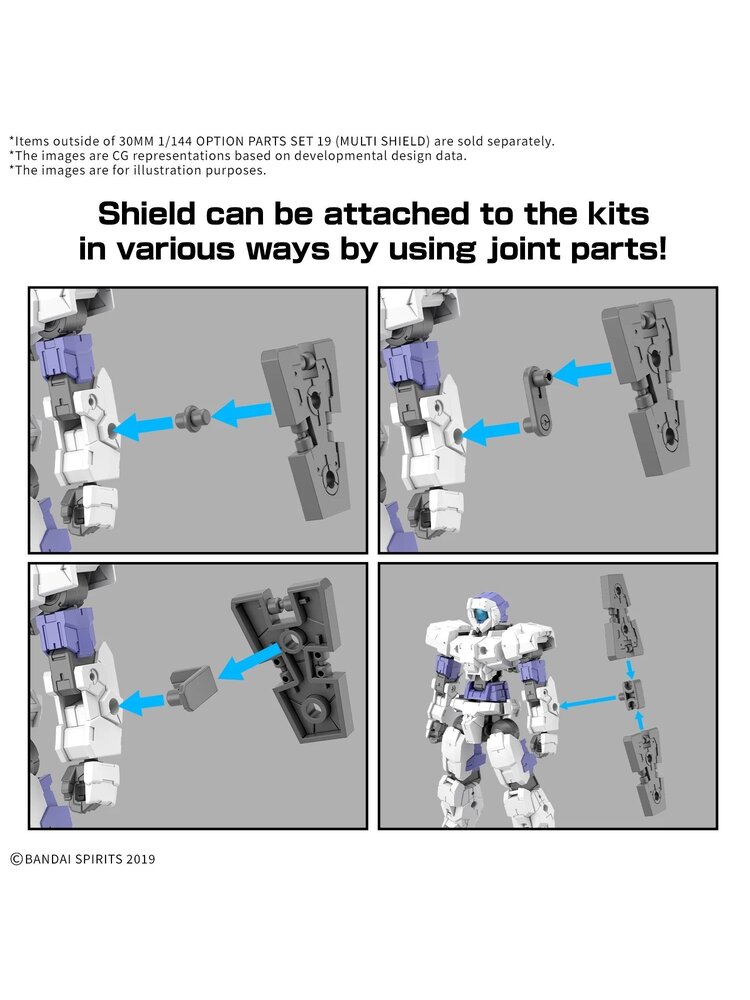 *Items outside of 30MM 1/144 OPTION PARTS SET 19 (MULTI SHIELD) are sold separately.
*The images are CG representations based on developmental design data.
*The images are for illustration purposes.

Shield can be attached to the kits in various ways by using joint parts!

©BANDAI SPIRITS 2019