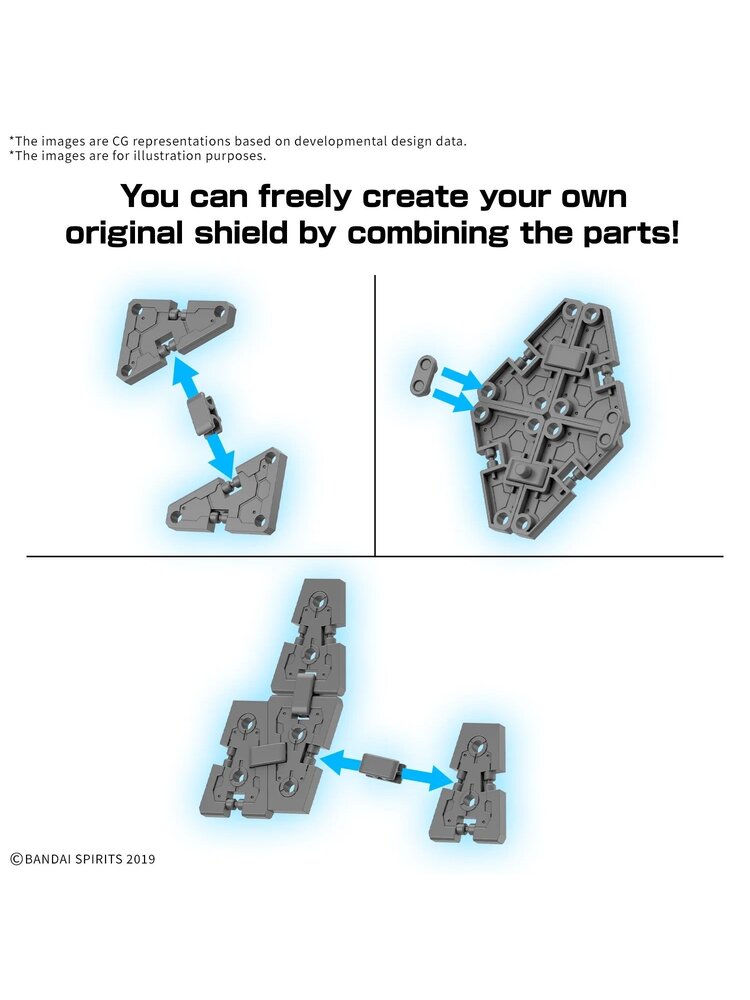 *The images are CG representations based on developmental design data.
*The images are for illustration purposes.

You can freely create your own original shield by combining the parts!

©BANDAI SPIRITS 2019