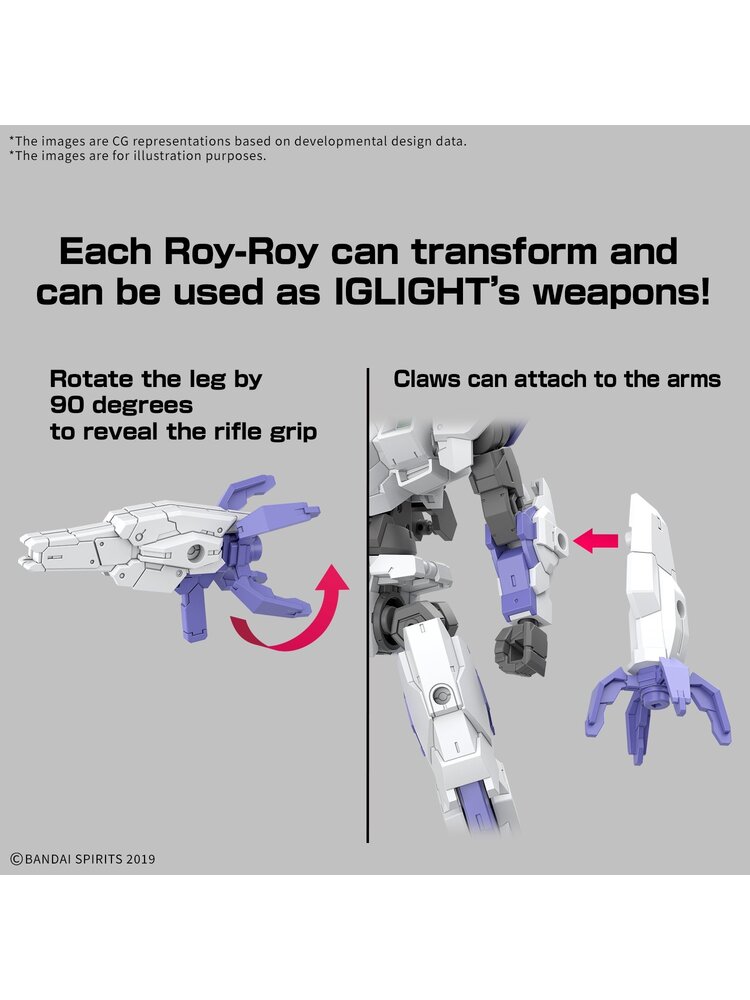 *The images are CG representations based on developmental design data.
*The images are for illustration purposes.

Each Roy-Roy can transform and can be used as IGLIGHT's weapons!

Rotate the leg by 90 degrees to reveal the rifle grip

Claws can attach to the arms

©BANDAI SPIRITS 2019