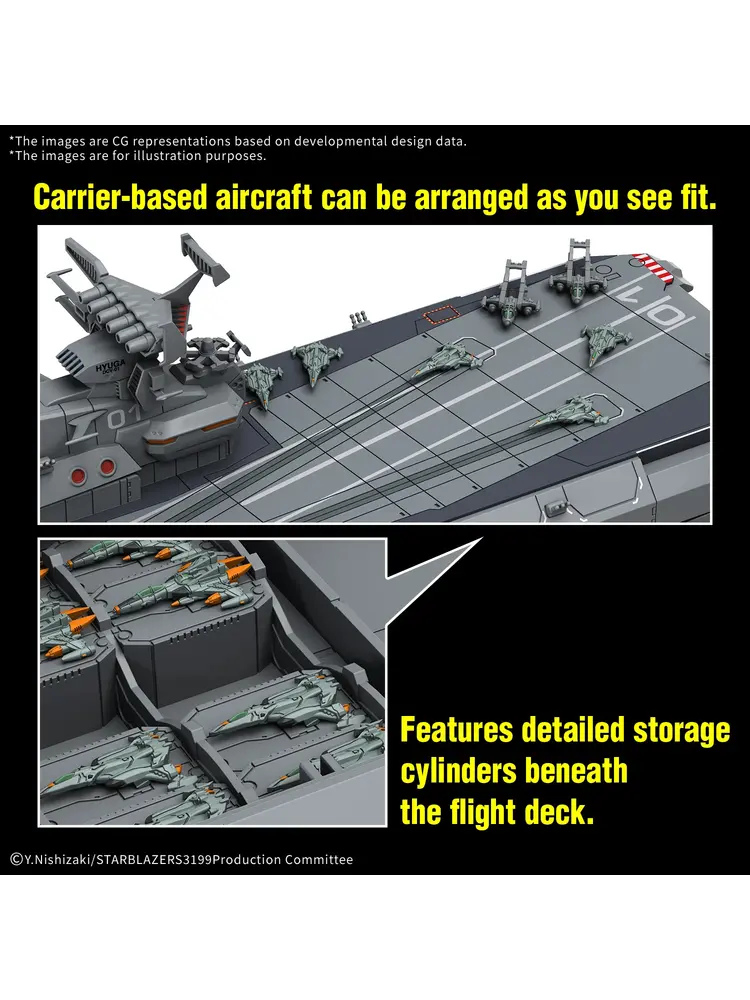 *The images are CG representations based on developmental design data.
*The images are for illustration purposes.

Carrier-based aircraft can be arranged as you see fit.

HYUGA

01

01

Features detailed storage cylinders beneath the flight deck.

©Y.Nishizaki/STARBLAZERS3199Production Committee