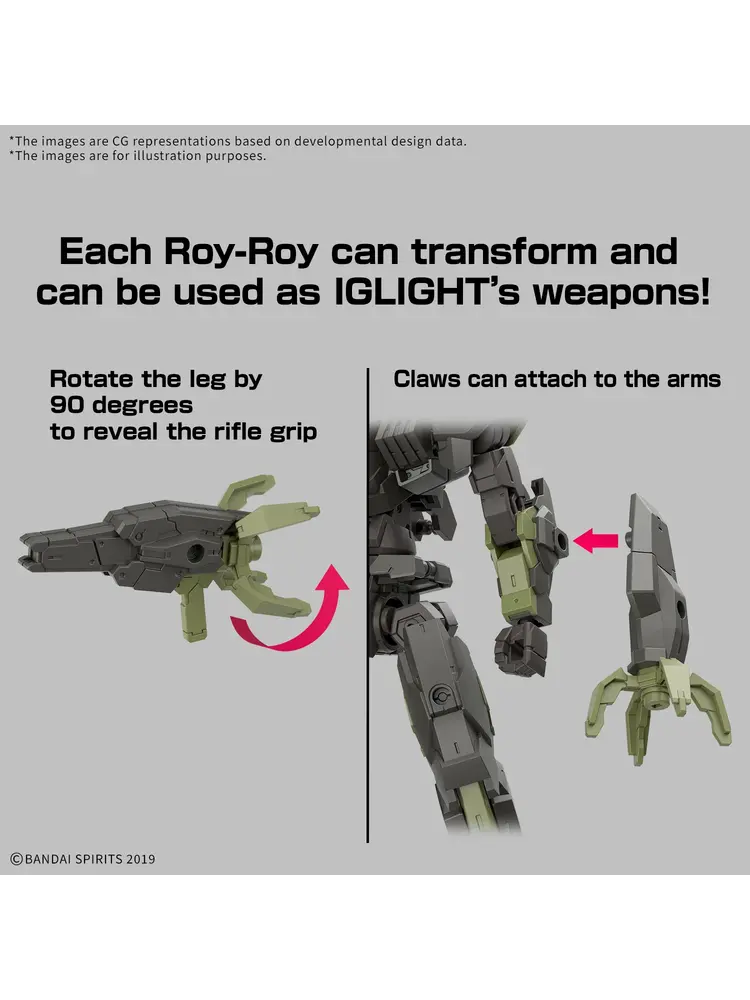 *The images are CG representations based on developmental design data.
*The images are for illustration purposes.

Each Roy-Roy can transform and can be used as IGLIGHT's weapons!

Rotate the leg by 90 degrees to reveal the rifle grip

Claws can attach to the arms

©BANDAI SPIRITS 2019