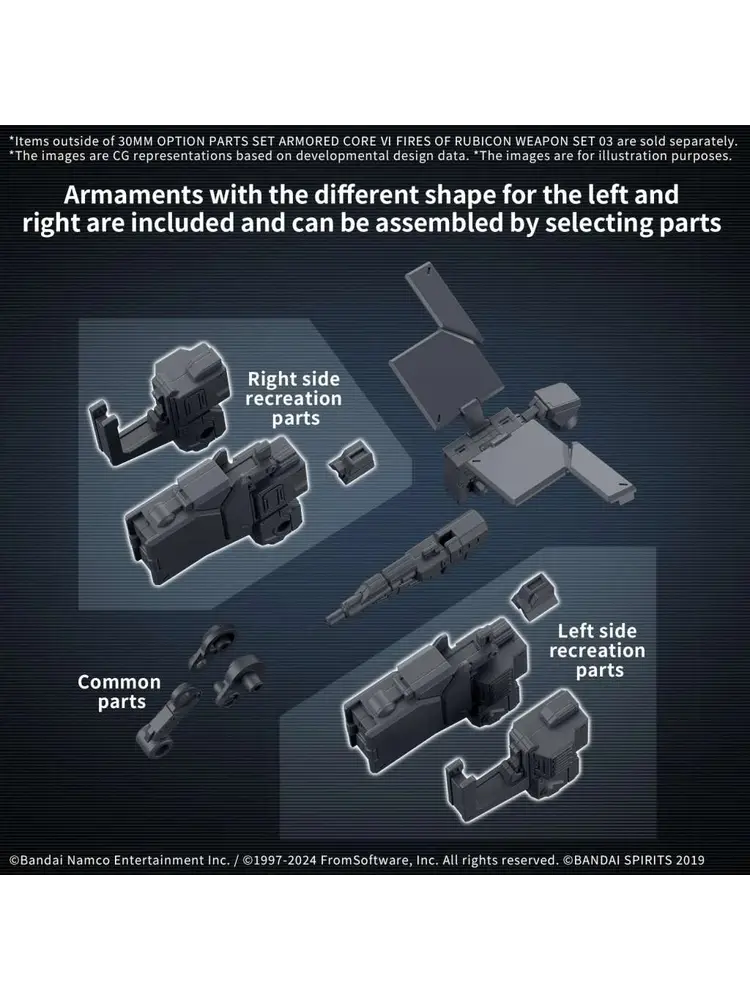 *Items outside of 30MM OPTION PARTS SET ARMORED CORE VI FIRES OF RUBICON WEAPON SET 03 are sold separately.
*The images are CG representations based on developmental design data. *The images are for illustration purposes.

Armaments with the different shape for the left and right are included and can be assembled by selecting parts

Right side recreation parts

Common parts

Left side recreation parts

©Bandai Namco Entertainment Inc. / ©1997-2024 FromSoftware, Inc. All rights reserved. ©BANDAI SPIRITS 2019