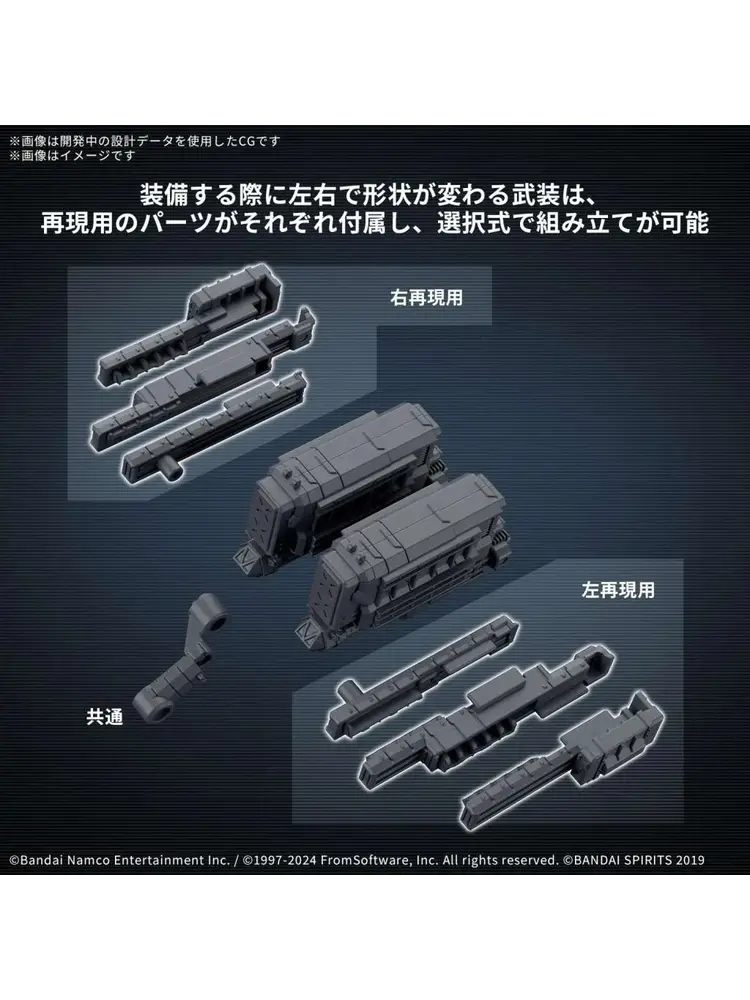 ※画像は開発中の設計データを使用したCGです
※画像はイメージです

装備する際に左右で形状が変わる武装は、
再現用のパーツがそれぞれ付属し、選択式で組み立てが可能

右再現用

左再現用

共通

©Bandai Namco Entertainment Inc. / ©1997-2024 FromSoftware, Inc. All rights reserved. ©BANDAI SPIRITS 2019