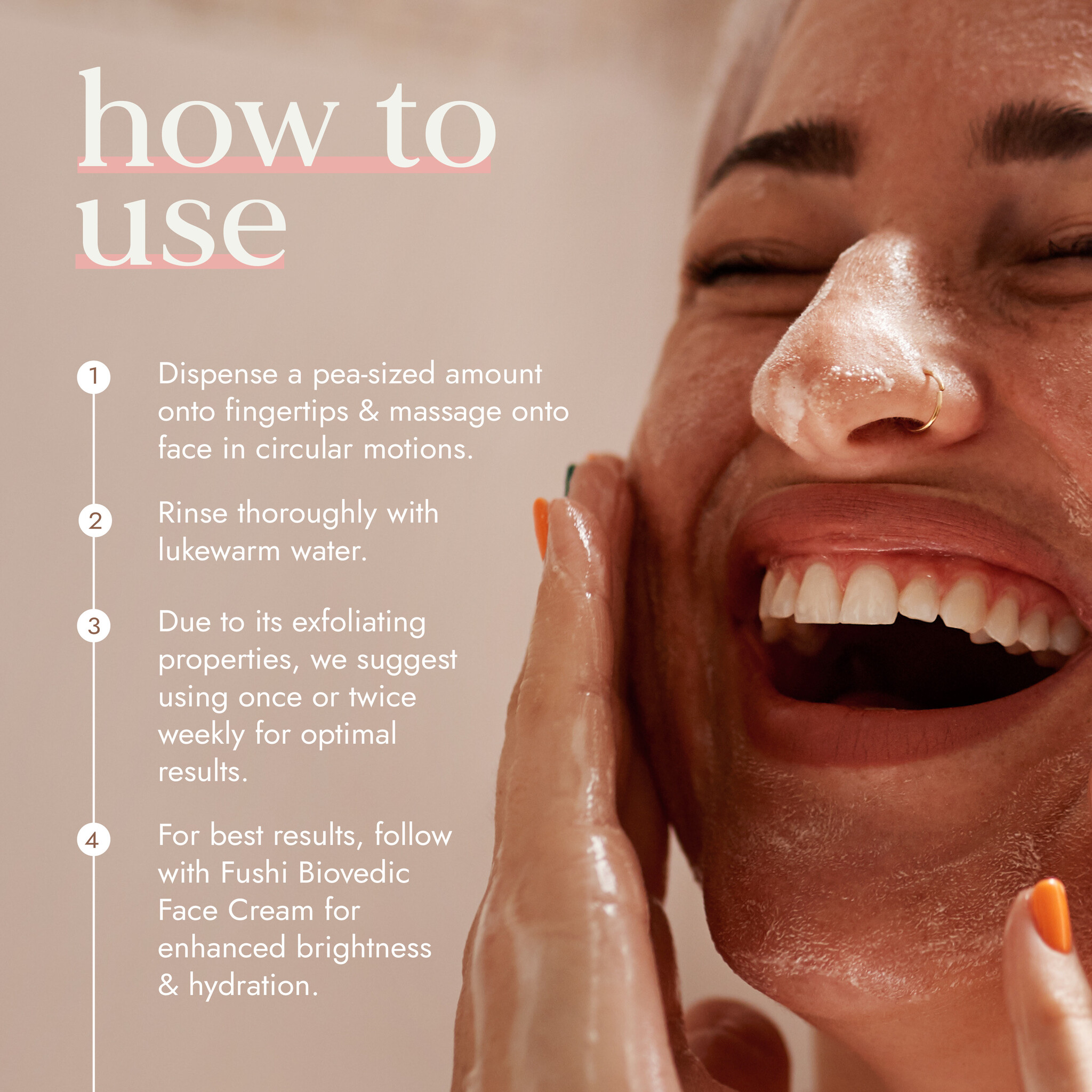 how to use

1 Dispense a pea-sized amount onto fingertips & massage onto face in circular motions.

2 Rinse thoroughly with lukewarm water.

3 Due to its exfoliating properties, we suggest using once or twice weekly for optimal results.

4 For best results, follow with Fushi Biovedic Face Cream for enhanced brightness & hydration.