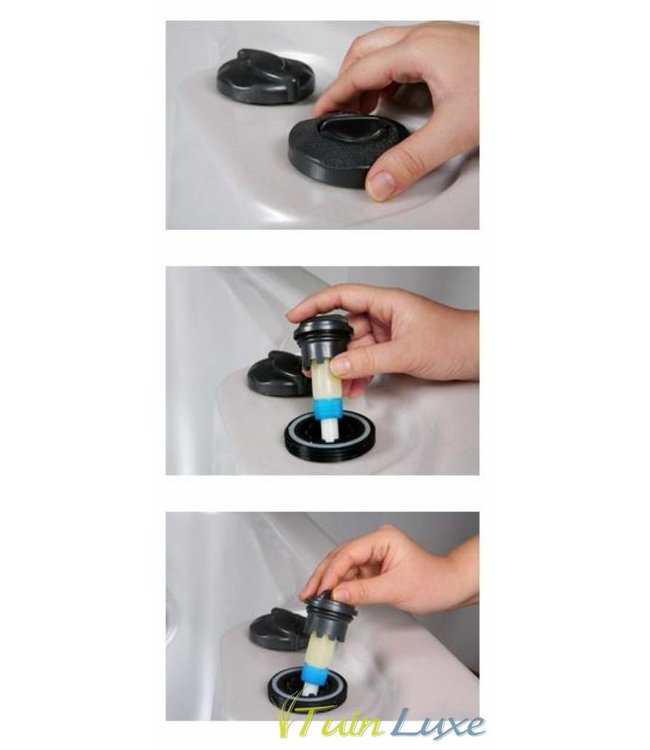 Tuin Luxe